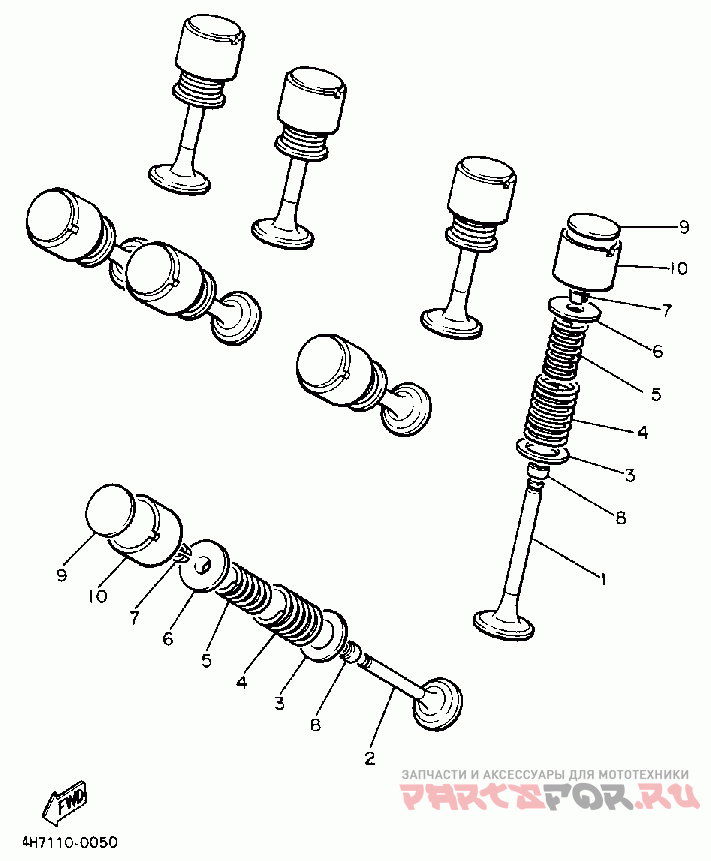 9
10
7
6
5
4
3
8
1
9
10
7
6
5
4
3
8
2
FWD
4H7110-0050
ЗАПЧАСТИ И АКСЕССУАРЫ ДЛЯ МОТОТЕХНИКИ
PARTSFOR.RU