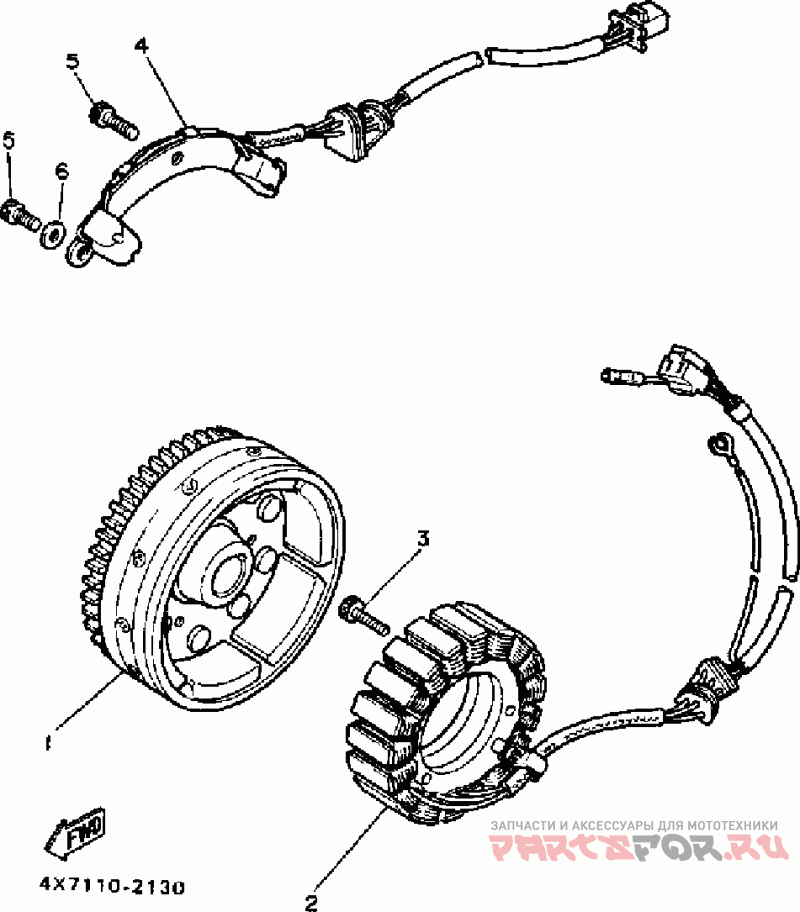 5
4
5
6
3
1
FWD
4X7110-2130
2
ЗАПЧАСТИ И АКСЕССУАРЫ ДЛЯ МОТОТЕХНИКИ
PARTSFOR.RU