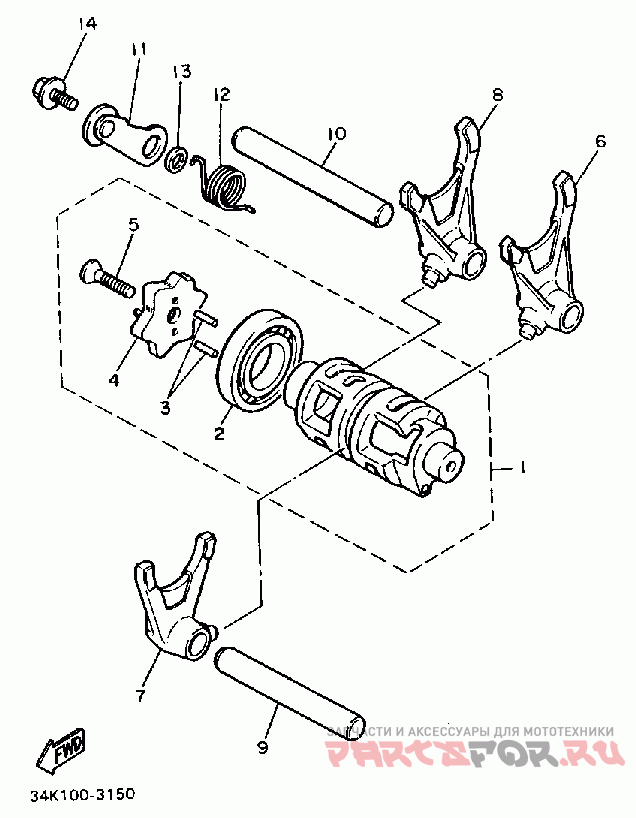 14
11
13
12
10
8
6
5
4
3
2
1
7
9
FWD
34K100-3150
ЗАПЧАСТИ И АКСЕССУАРЫ ДЛЯ МОТОТЕХНИКИ
PARTSFOR.RU