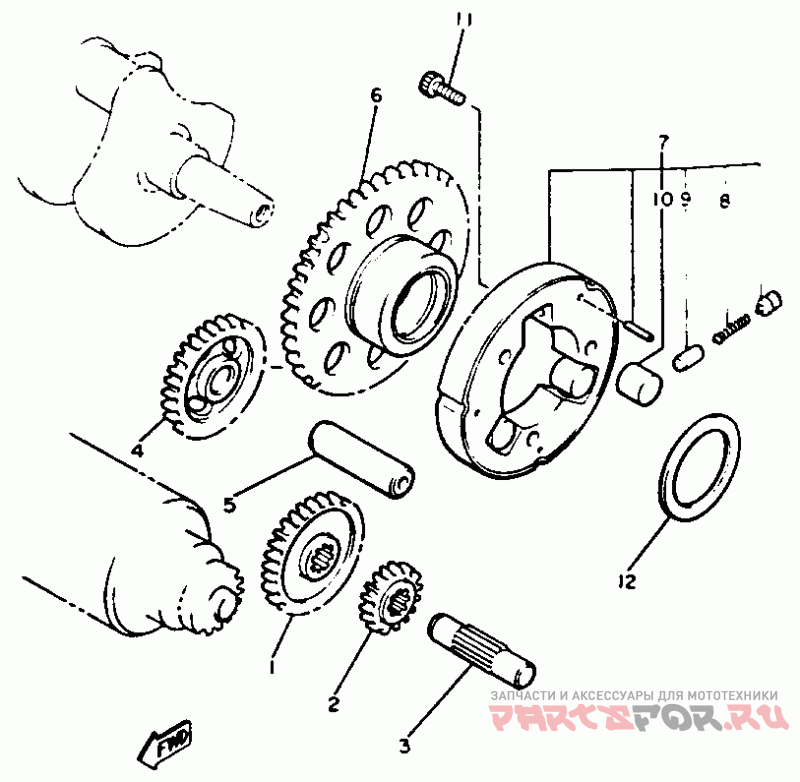 11
6
7
10 9
8
4
5
12
1
2
3
FWD
ЗАПЧАСТИ И АКСЕССУАРЫ ДЛЯ МОТОТЕХНИКИ
PARTSFOR.RU