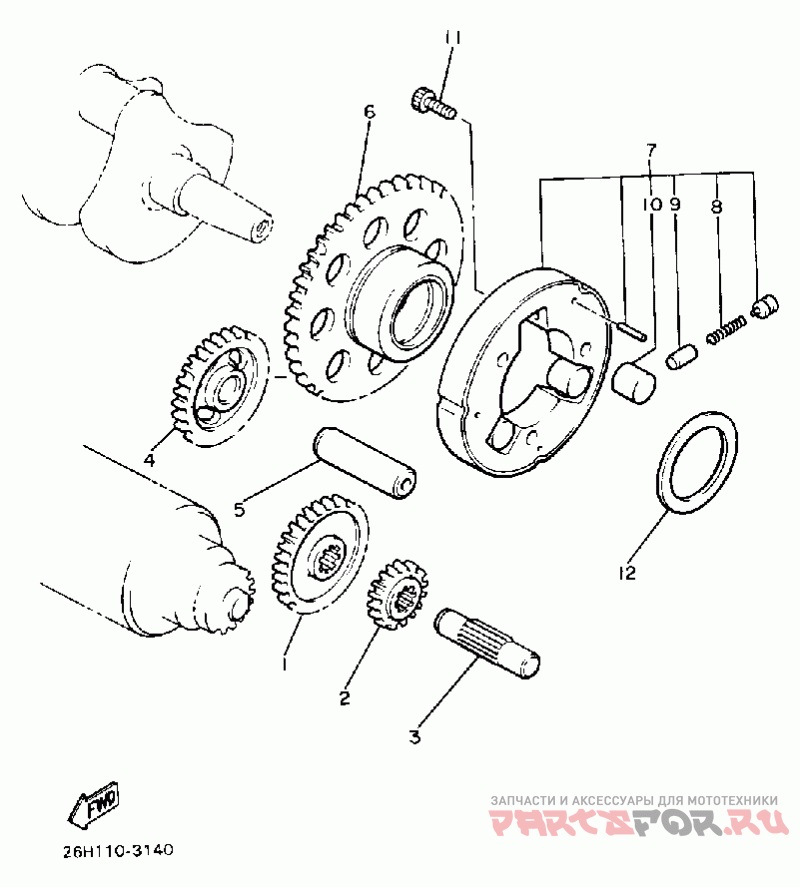 11
6
7
10
9
8
4
5
12
1
2
3
FWD
26H110-3140
ЗАПЧАСТИ И АКСЕССУАРЫ ДЛЯ МОТОТЕХНИКИ
PARTSFOR.RU