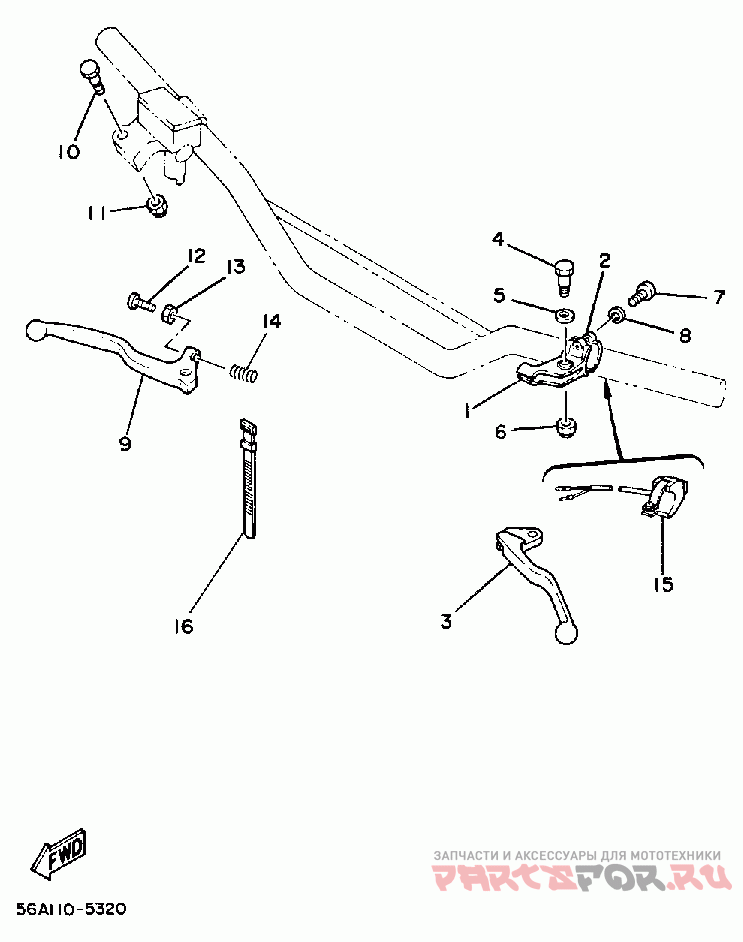 10
11
12
13
14
9
16
4
2
5
7
8
1
6
15
3
FWD
56A110-5320
ЗАПЧАСТИ И АКСЕССУАРЫ ДЛЯ МОТОТЕХНИКИ
PARTSFOR.RU