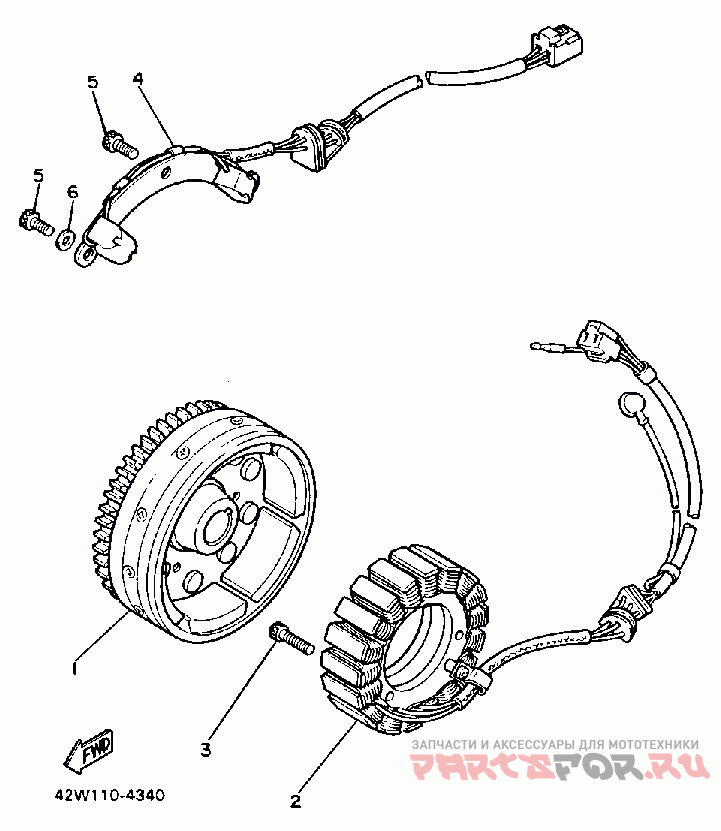 5
4
5
6
1
3
2
FWD
42W110-4340
ЗАПЧАСТИ И АКСЕССУАРЫ ДЛЯ МОТОТЕХНИКИ
PARTSFOR.RU