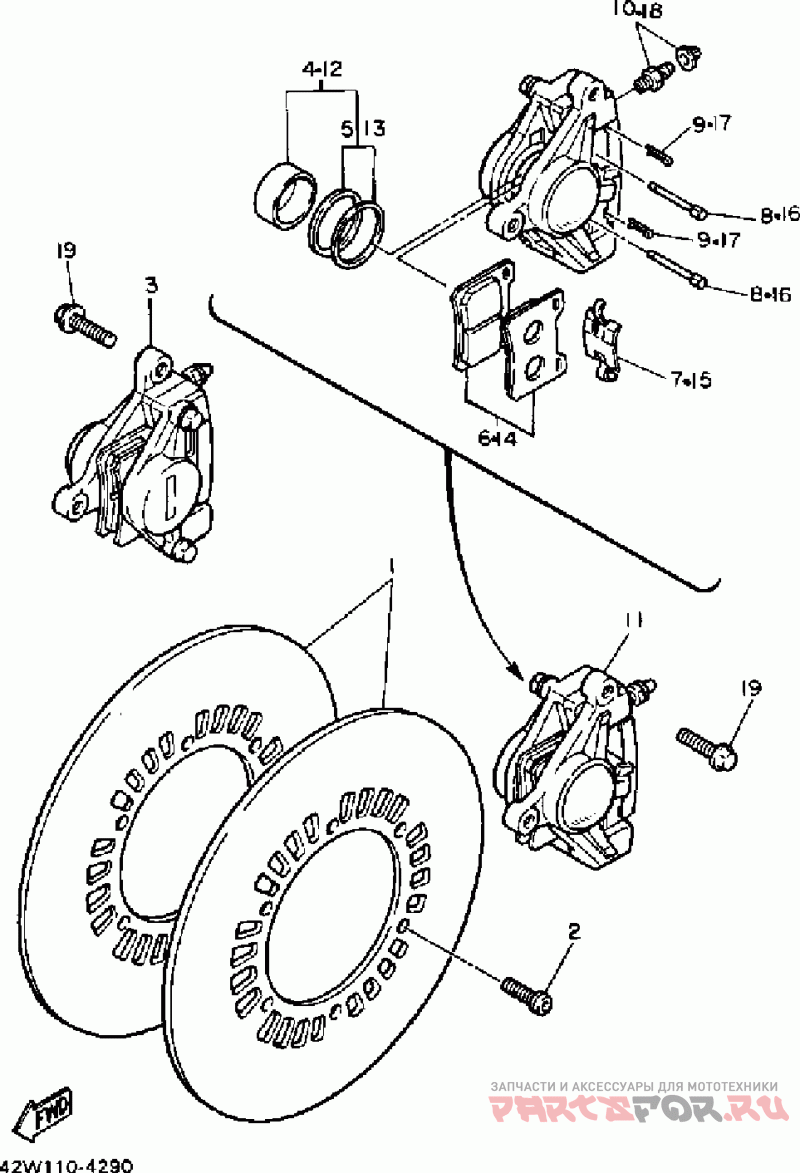 10•18
4•12
5 13
9•17
8•16
9•17
8•16
19
3
7•15
6•14
1
11
19
2
FWD
42W110-4290
ЗАПЧАСТИ И АКСЕССУАРЫ ДЛЯ МОТОТЕХНИКИ
PARTSFOR.RU