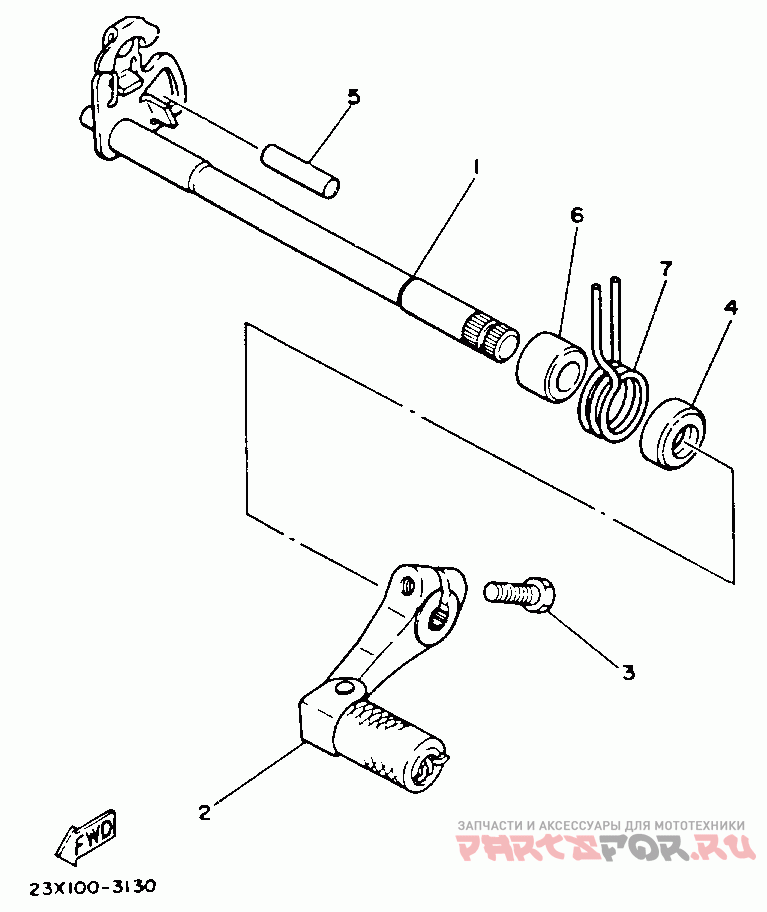 5
1
6
7
4
3
2
FWD
23X100-3130
ЗАПЧАСТИ И АКСЕССУАРЫ ДЛЯ МОТОТЕХНИКИ
PARTSFOR.RU