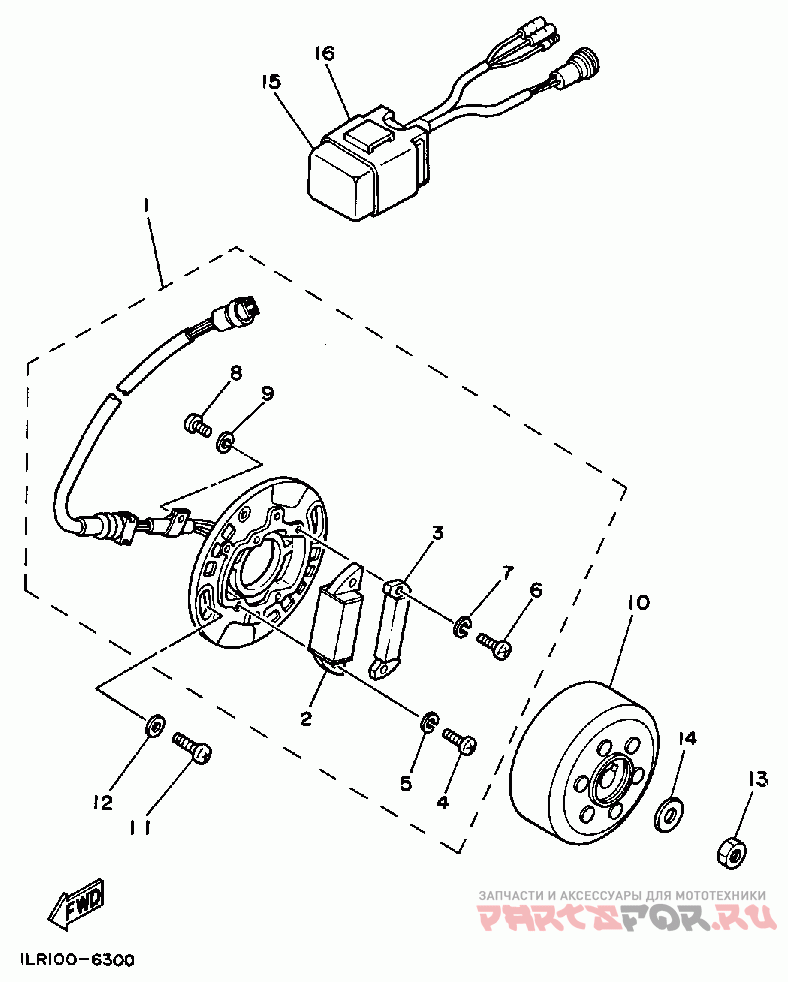 16
15
1
8
9
3
7
6
10
2
5
4
14
13
12
11
FWD
ILR100-6300
ЗАПЧАСТИ И АКСЕССУАРЫ ДЛЯ МОТОТЕХНИКИ
PARTSFOR.RU