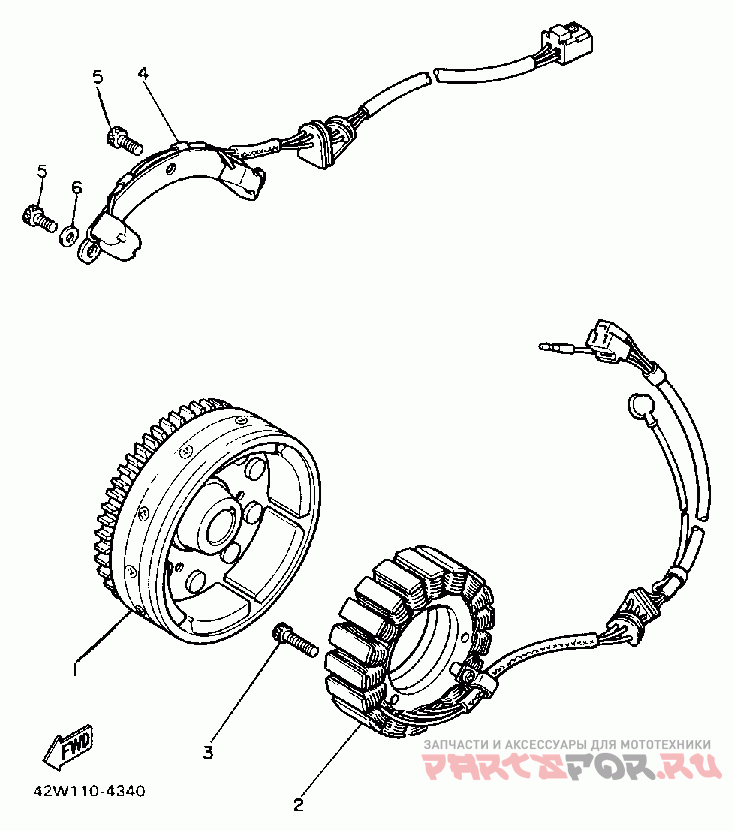 5
4
5
6
1
3
2
FWD
42W110-4340
ЗАПЧАСТИ И АКСЕССУАРЫ ДЛЯ МОТОТЕХНИКИ
PARTSFOR.RU