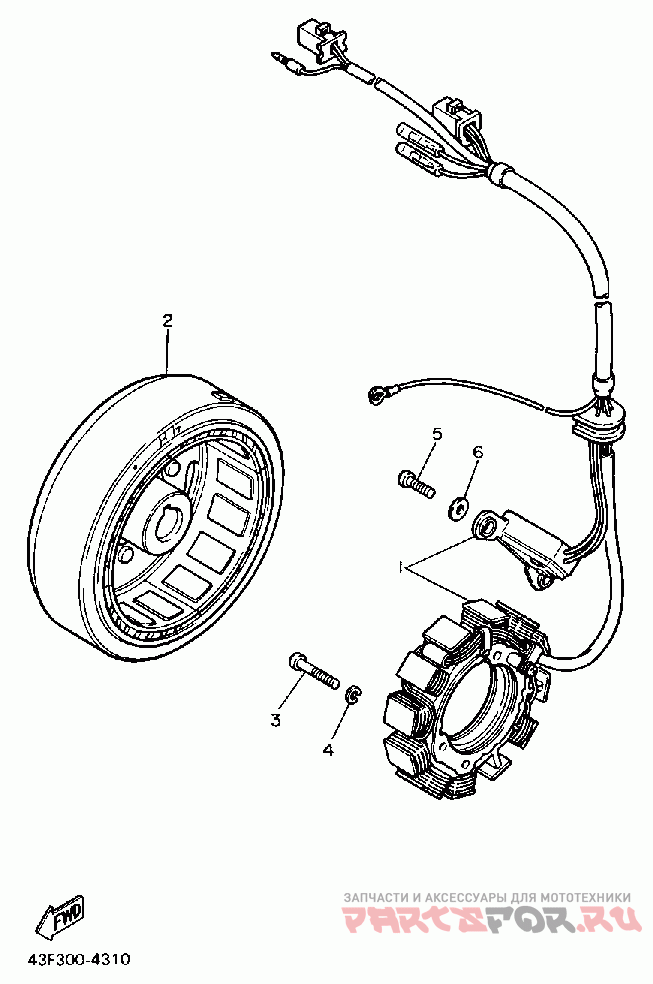 2

5

6

1

3

4

FWD

43F300-4310

ЗАПЧАСТИ И АКСЕССУАРЫ ДЛЯ МОТОТЕХНИКИ
PARTSFOR.RU