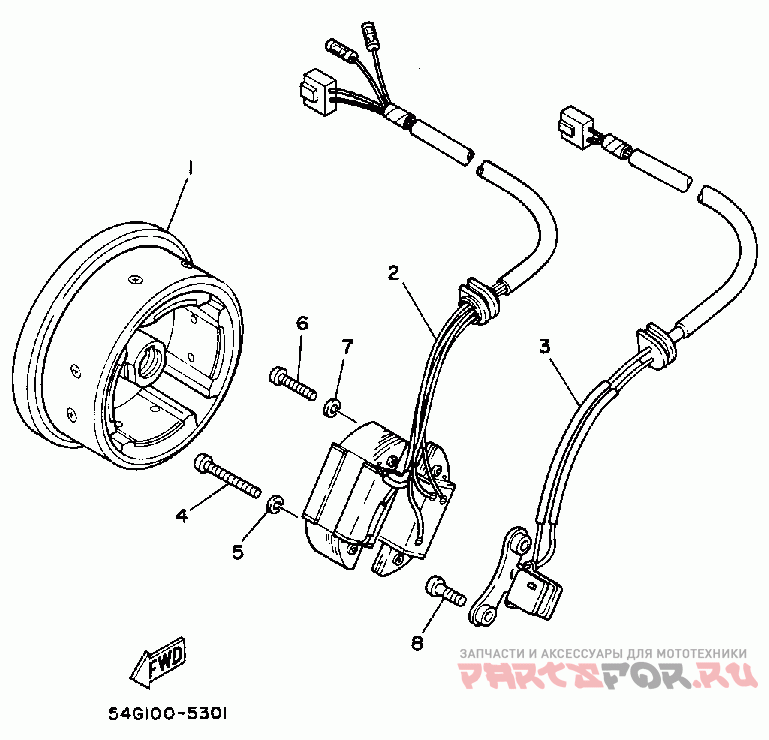 1
2
3
6
7
4
5
8
FWD
54G100-5301
ЗАПЧАСТИ И АКСЕССУАРЫ ДЛЯ МОТОТЕХНИКИ
PARTSFOR.RU