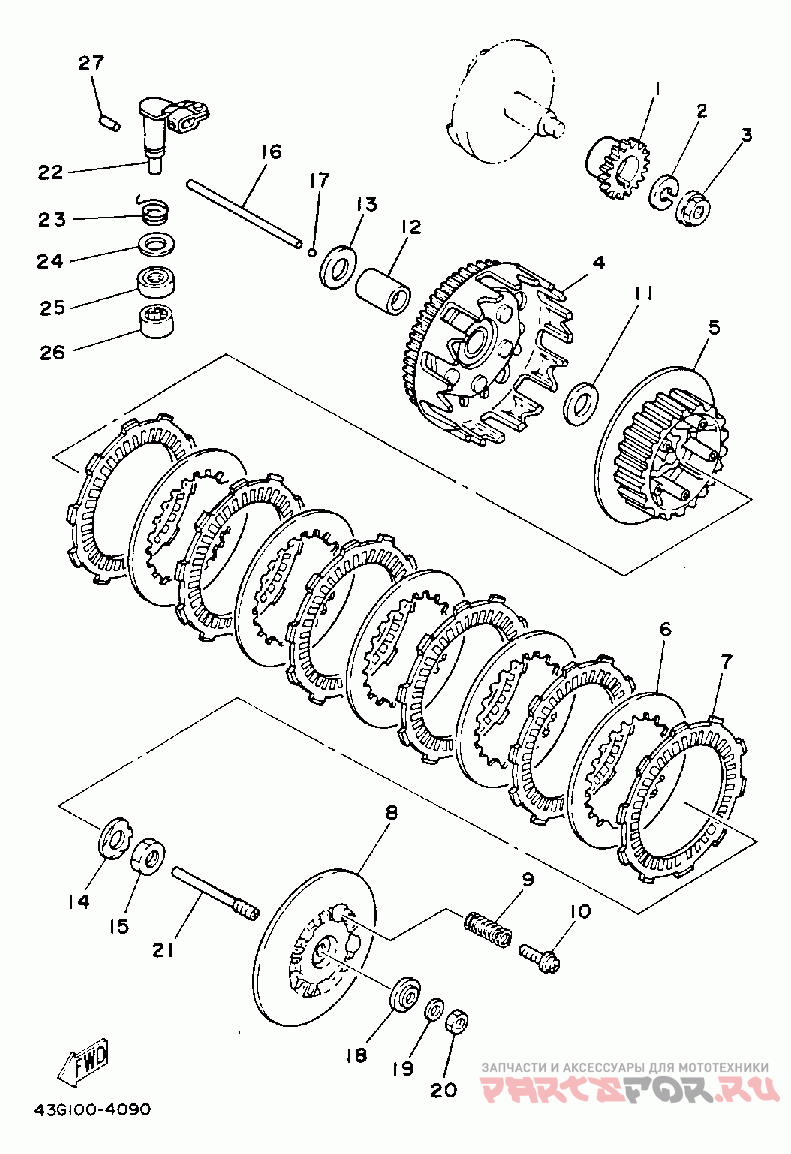 27
22
23
24
25
26
16
17
13
12
1
2
3
4
11
5
6
7
8
9
10
14
15
21
18
19
20
FWD
43G100-4090
ЗАПЧАСТИ И АКСЕССУАРЫ ДЛЯ МОТОТЕХНИКИ
PARTSFOR.RU