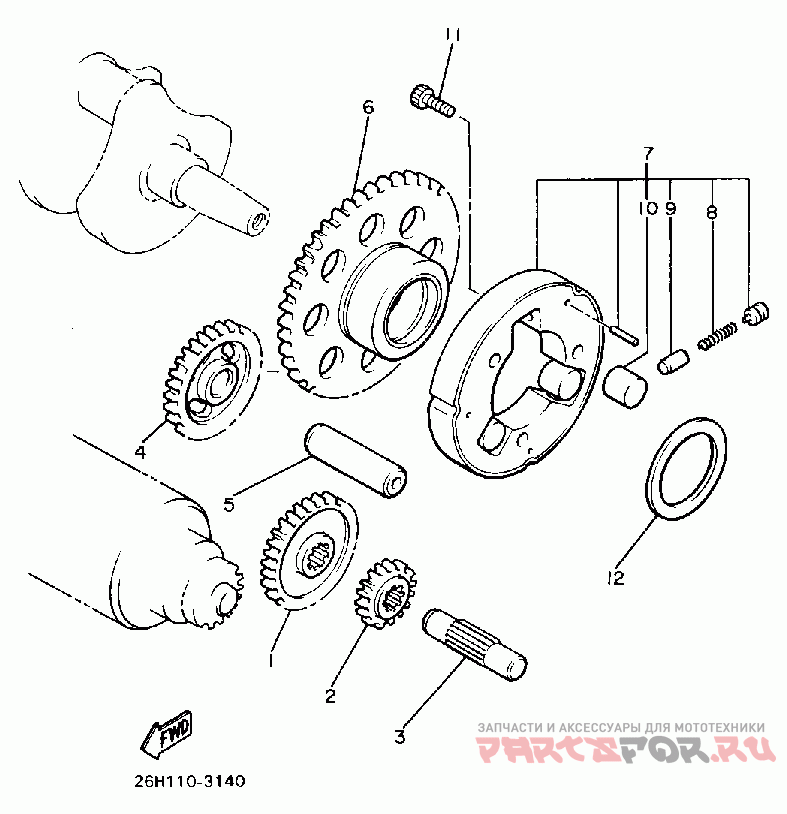 11
6
7
10
9
8
4
5
12
1
2
3
FWD
26H110-3140
ЗАПЧАСТИ И АКСЕССУАРЫ ДЛЯ МОТОТЕХНИКИ
PARTSFOR.RU