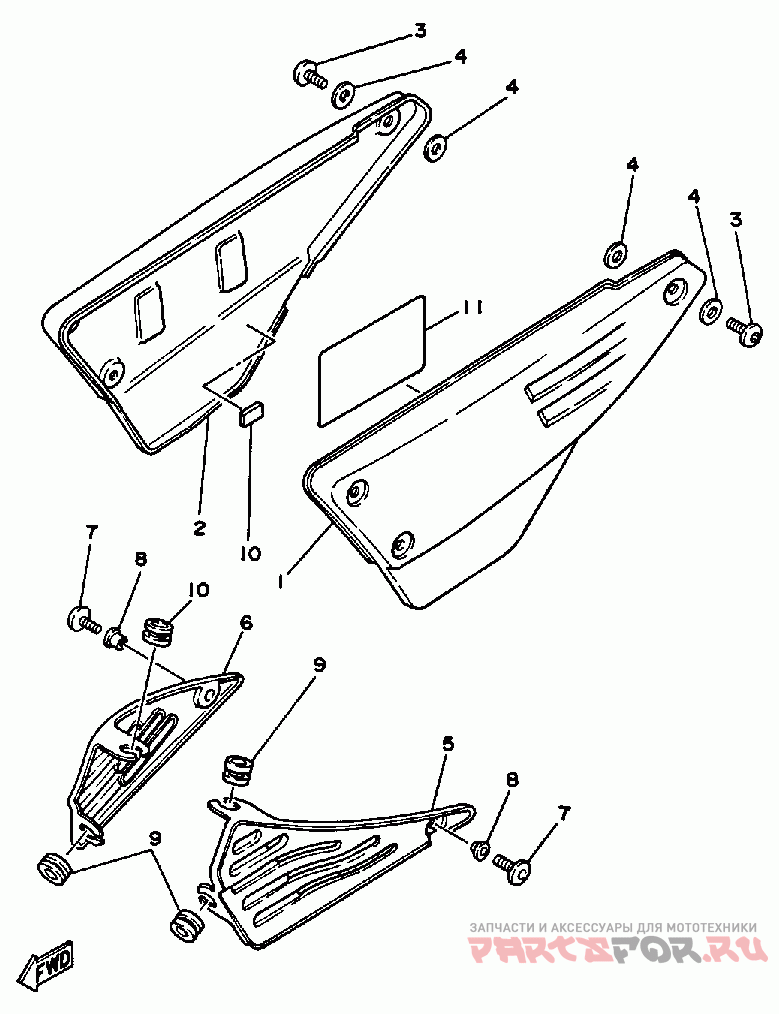 3
4
4
4
4
3
11
2
10
1
7
8
10
6
9
5
8
7
9
FWD
ЗАПЧАСТИ И АКСЕССУАРЫ ДЛЯ МОТОТЕХНИКИ
PARTSFOR.RU