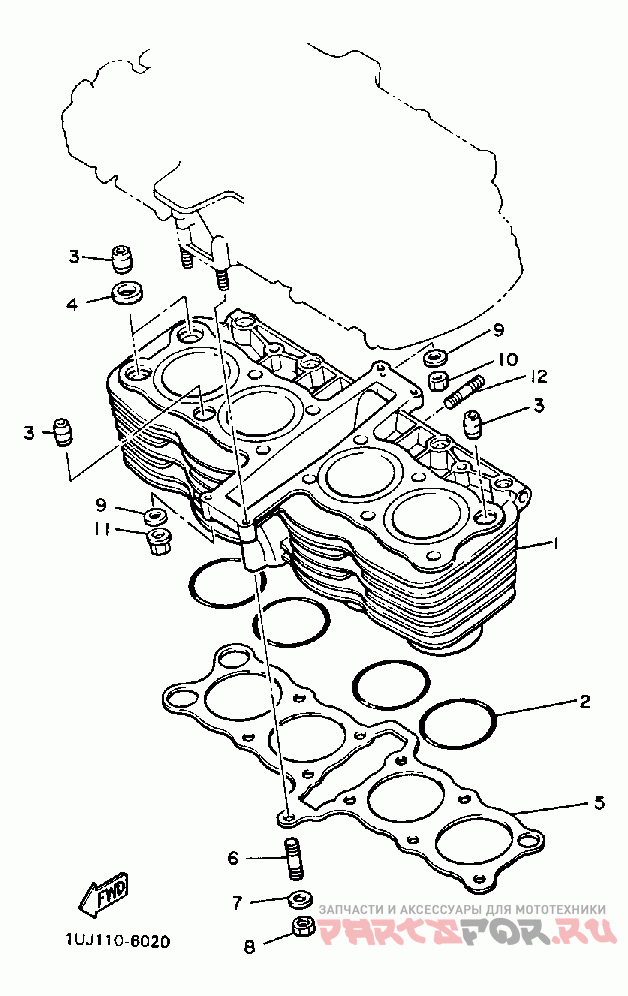 3
4
9
10
12
3
3
9
11
1
2
5
6
7
8
FWD
1UJ110-6020
ЗАПЧАСТИ И АКСЕССУАРЫ ДЛЯ МОТОТЕХНИКИ
PARTSFOR.RU