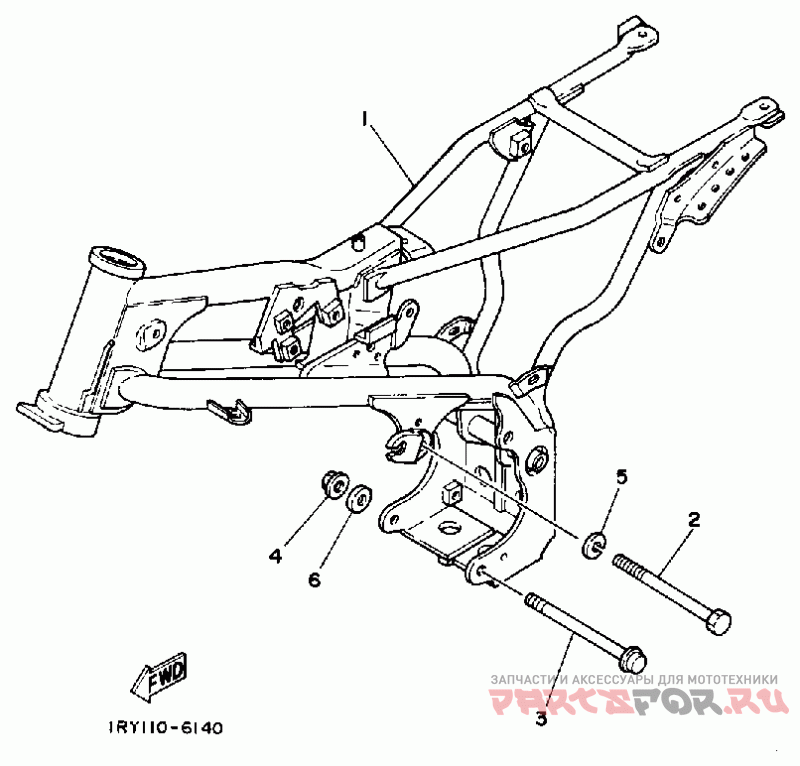 1
5
2
4
6
3
FWD
1RY110-6140
ЗАПЧАСТИ И АКСЕССУАРЫ ДЛЯ МОТОТЕХНИКИ
PARTSFOR.RU