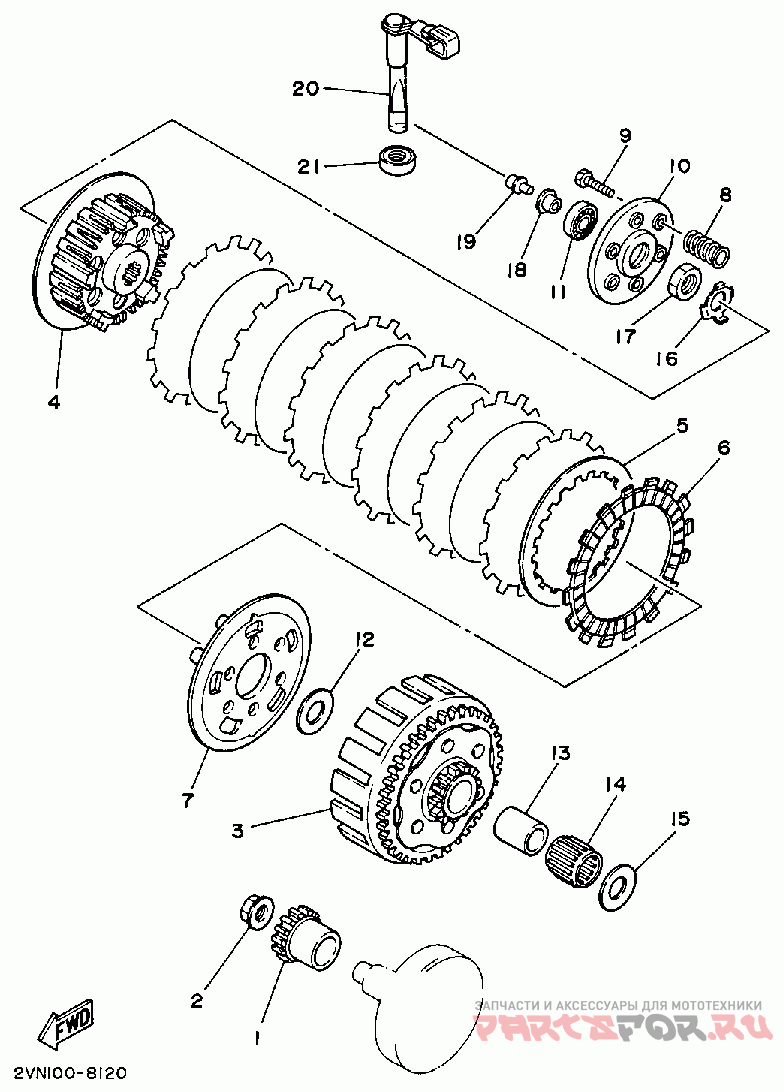 20
21
9
10
8
19
18
11
17
16
4
5
6
12
7
3
13
14
15
2
1
FWD
2VN100-8120
ЗАПЧАСТИ И АКСЕССУАРЫ ДЛЯ МОТОТЕХНИКИ
PARTSFOR.RU