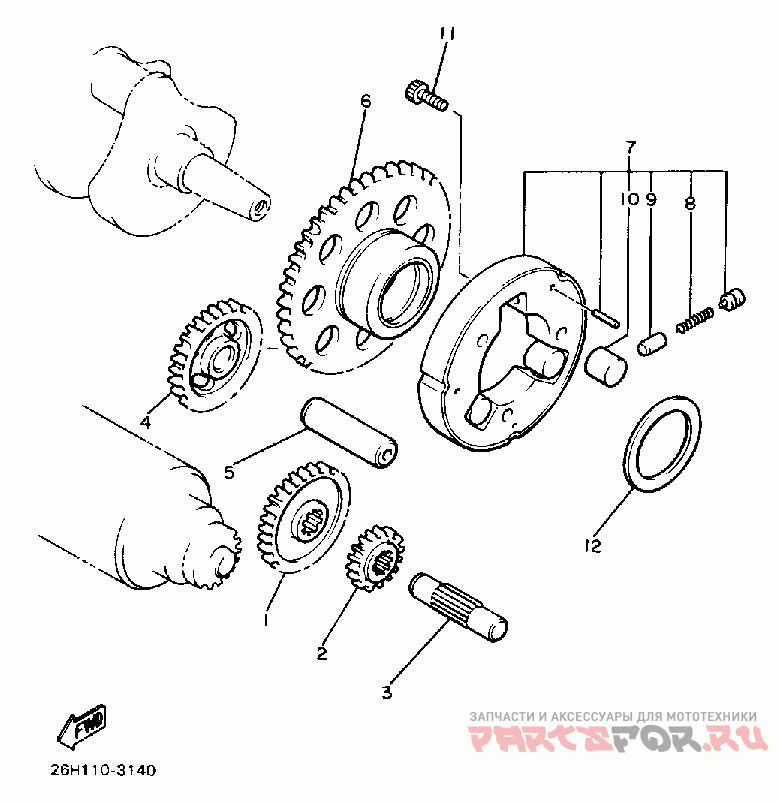 11
6
7
10
9
8
4
5
12
1
2
3
FWD
26H110-3140
ЗАПЧАСТИ И АКСЕССУАРЫ ДЛЯ МОТОТЕХНИКИ
PARTSFOR.RU