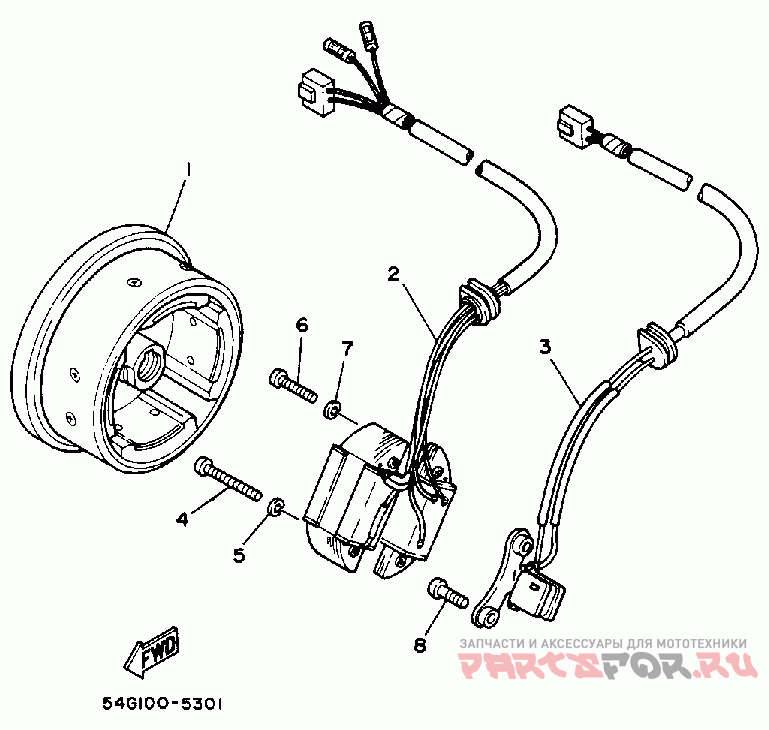 1
2
3
6
7
4
5
8
FWD
54G100-5301
ЗАПЧАСТИ И АКСЕССУАРЫ ДЛЯ МОТОТЕХНИКИ
PARTSFOR.RU