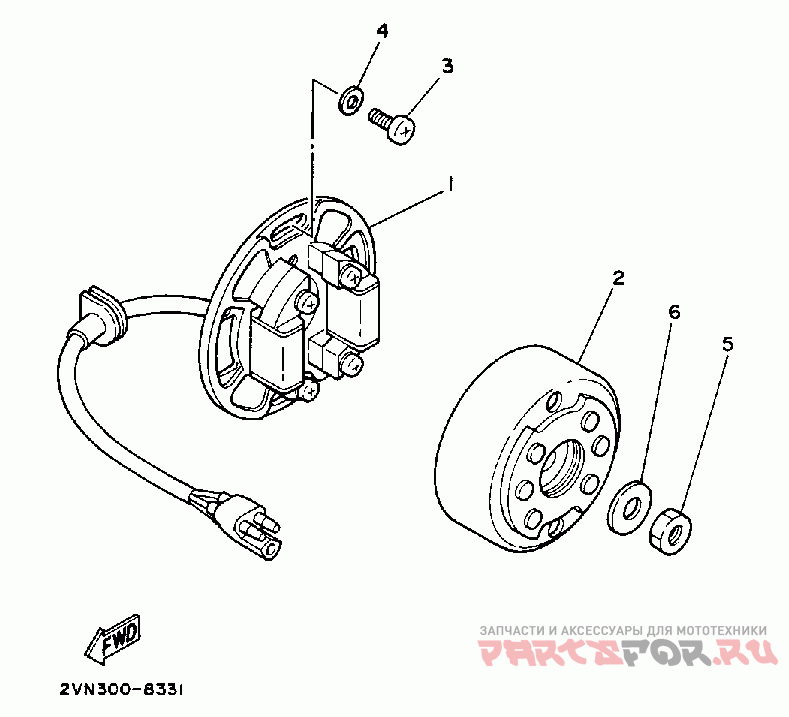 4
3
1
2
6
5
FWD
2VN300-8331
ЗАПЧАСТИ И АКСЕССУАРЫ ДЛЯ МОТОТЕХНИКИ
PARTSFOR.RU