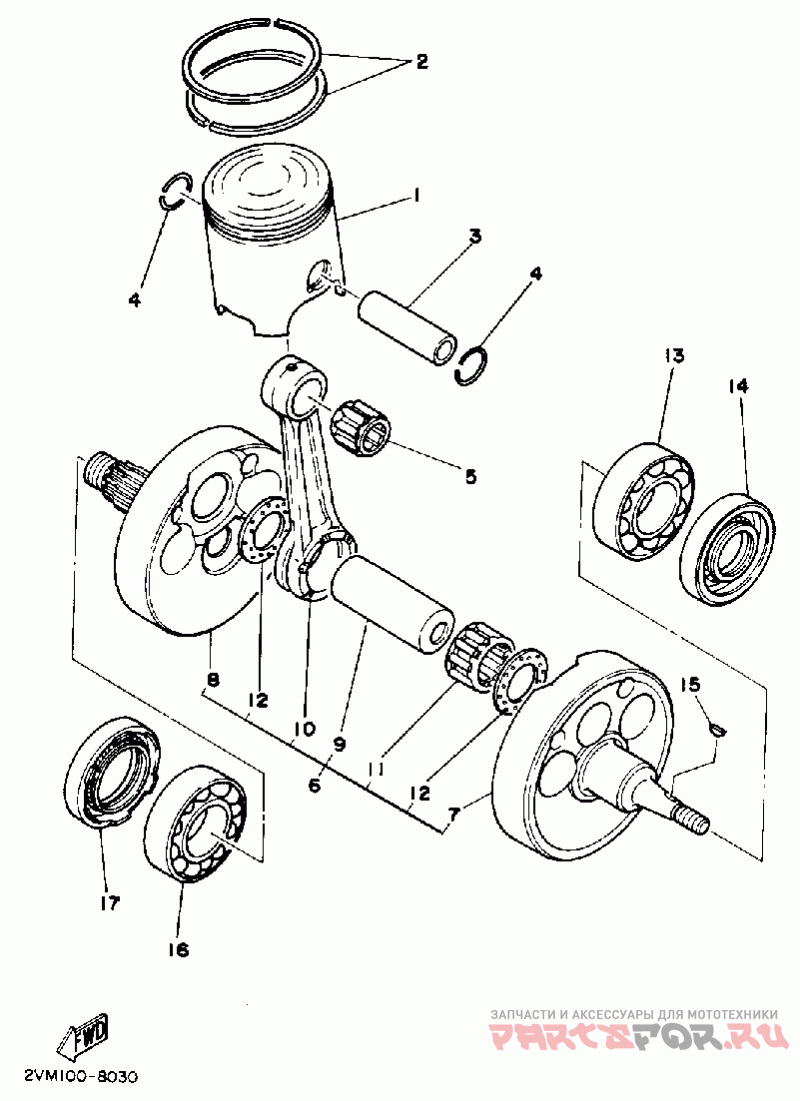 2
1
4
3
4
13
14
5
8
12
10
9
6
11
12
7
15
17
16
FWD
2VM100-8030
ЗАПЧАСТИ И АКСЕССУАРЫ ДЛЯ МОТОТЕХНИКИ
PARTSFOR.RU