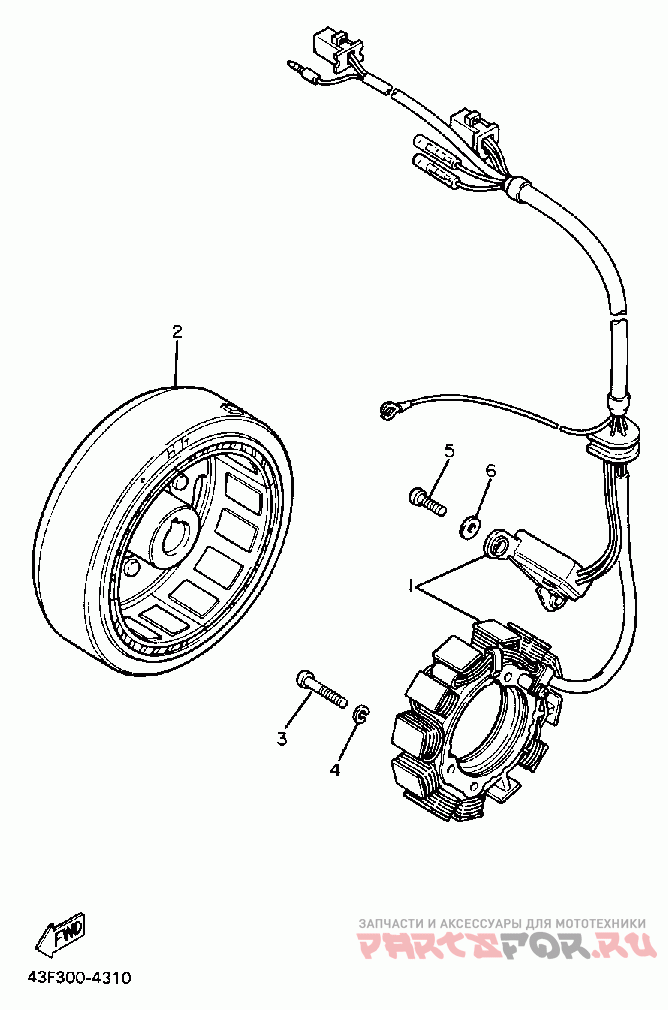 2
5
6
1
3
4
FWD
43F300-4310
ЗАПЧАСТИ И АКСЕССУАРЫ ДЛЯ МОТОТЕХНИКИ
PARTSFOR.RU