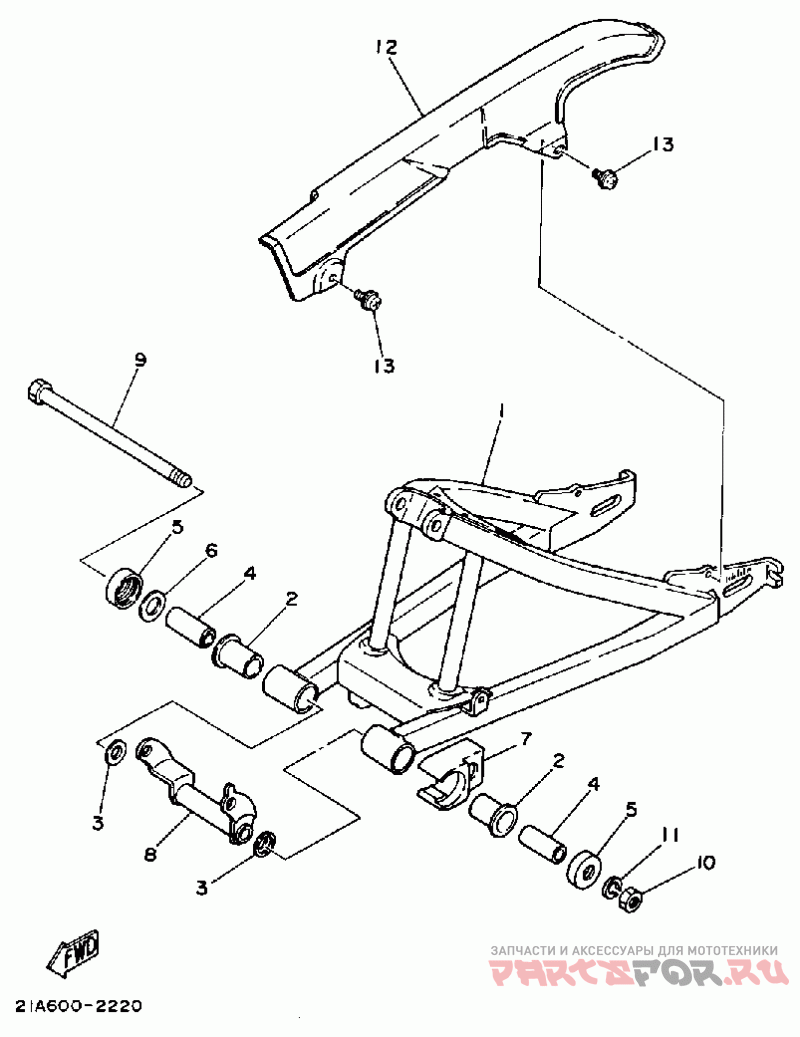 12
13
13
9
1
5
6
4
2
3
8
3
7
2
4
5
11
10
FWD
21A600-2220
ЗАПЧАСТИ И АКСЕССУАРЫ ДЛЯ МОТОТЕХНИКИ
PARTSFOR.RU