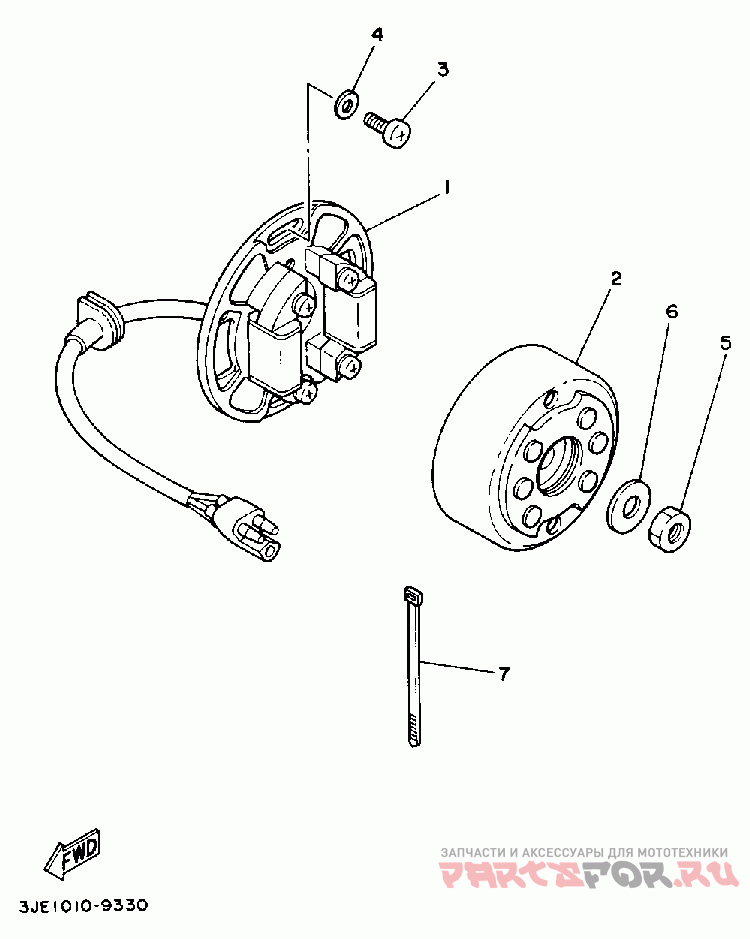 4
3
1
2
6
5
7
FWD
3JE1010-9330
ЗАПЧАСТИ И АКСЕССУАРЫ ДЛЯ МОТОТЕХНИКИ
PARTSFOR.RU