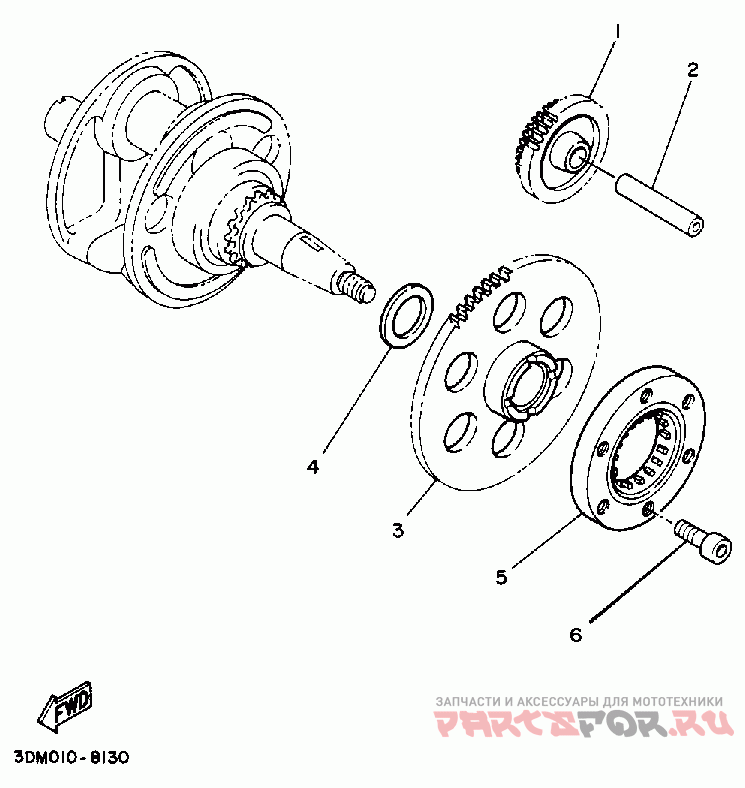 1
2
4
3
5
6
FWD
3DM010-8130
ЗАПЧАСТИ И АКСЕССУАРЫ ДЛЯ МОТОТЕХНИКИ
PARTSFOR.RU