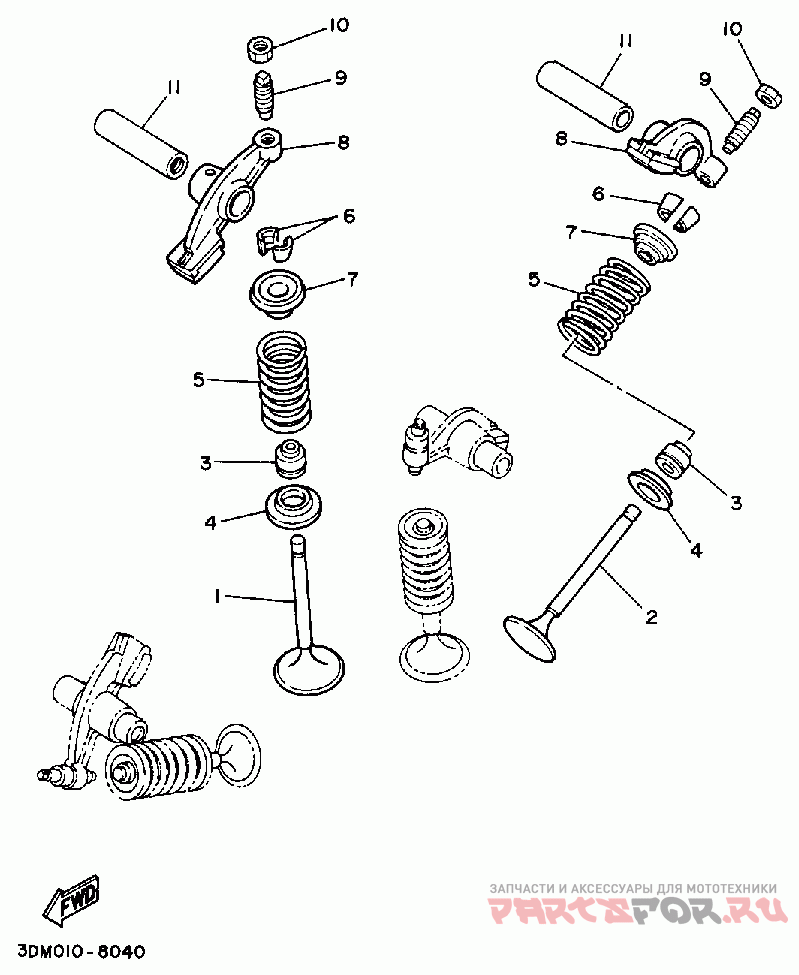 10
9
11
8
6
7
5
3
4
1
11
10
9
8
6
7
5
3
4
2
FWD
3DM010-8040
ЗАПЧАСТИ И АКСЕССУАРЫ ДЛЯ МОТОТЕХНИКИ
PARTSFOR.RU