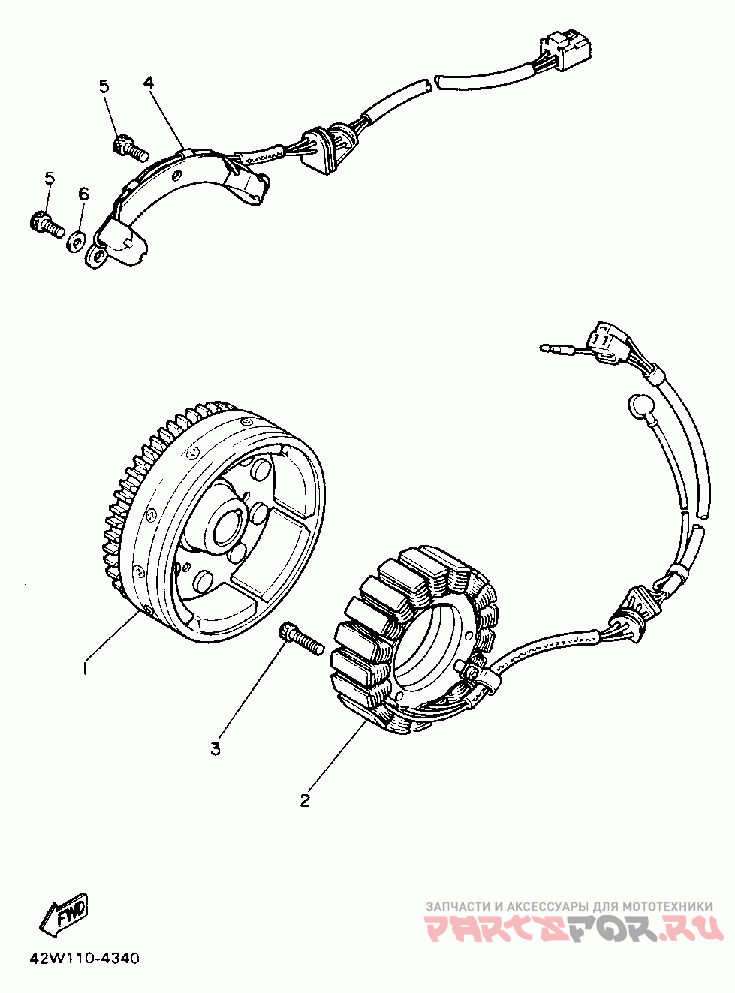 5
4
5
6
1
3
2
FWD
42W110-4340
ЗАПЧАСТИ И АКСЕССУАРЫ ДЛЯ МОТОТЕХНИКИ
PARTSFOR.RU