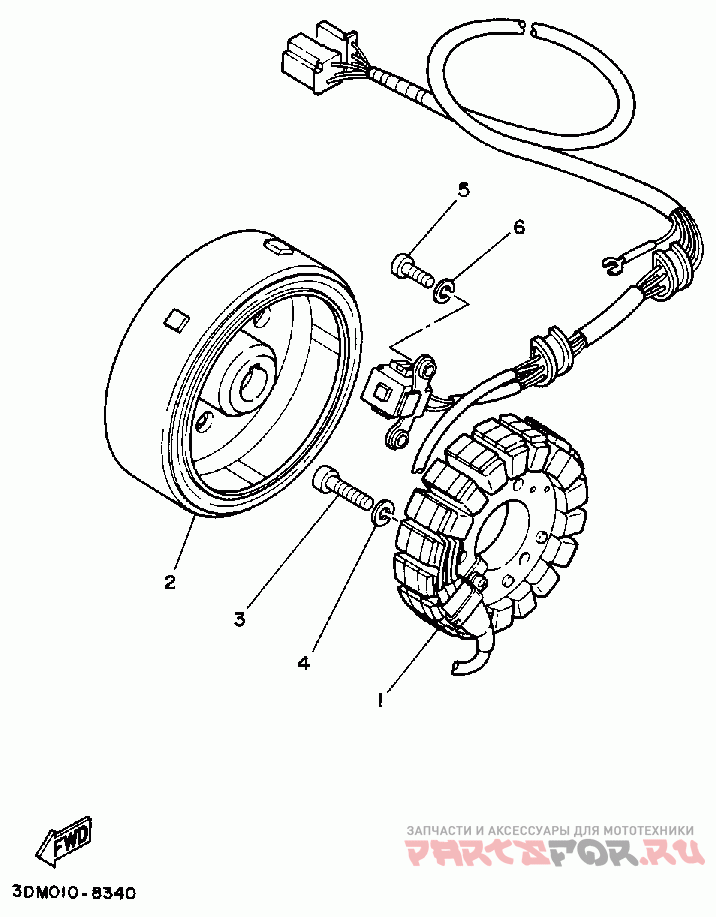 5
6
2
3
4
1
FWD
3DM010-8340
ЗАПЧАСТИ И АКСЕССУАРЫ ДЛЯ МОТОТЕХНИКИ
PARTSFOR.RU