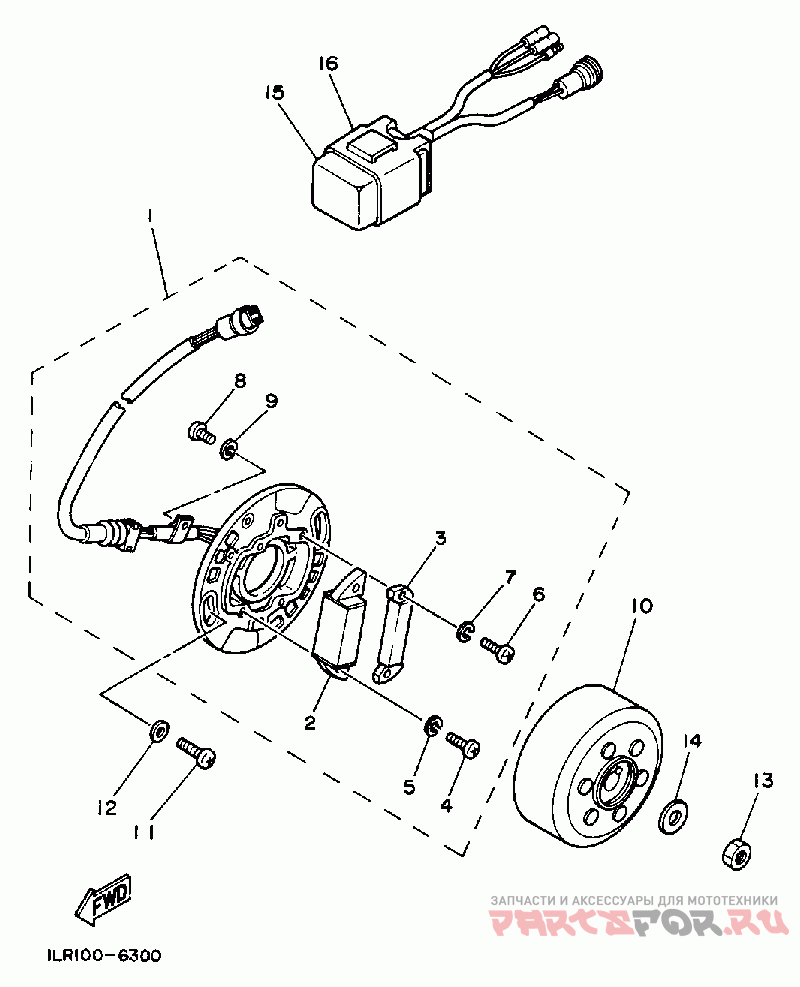 16
15
1
8
9
3
7
6
10
2
5
4
14
13
12
11
FWD
ILR100-6300
ЗАПЧАСТИ И АКСЕССУАРЫ ДЛЯ МОТОТЕХНИКИ
PARTSFOR.RU