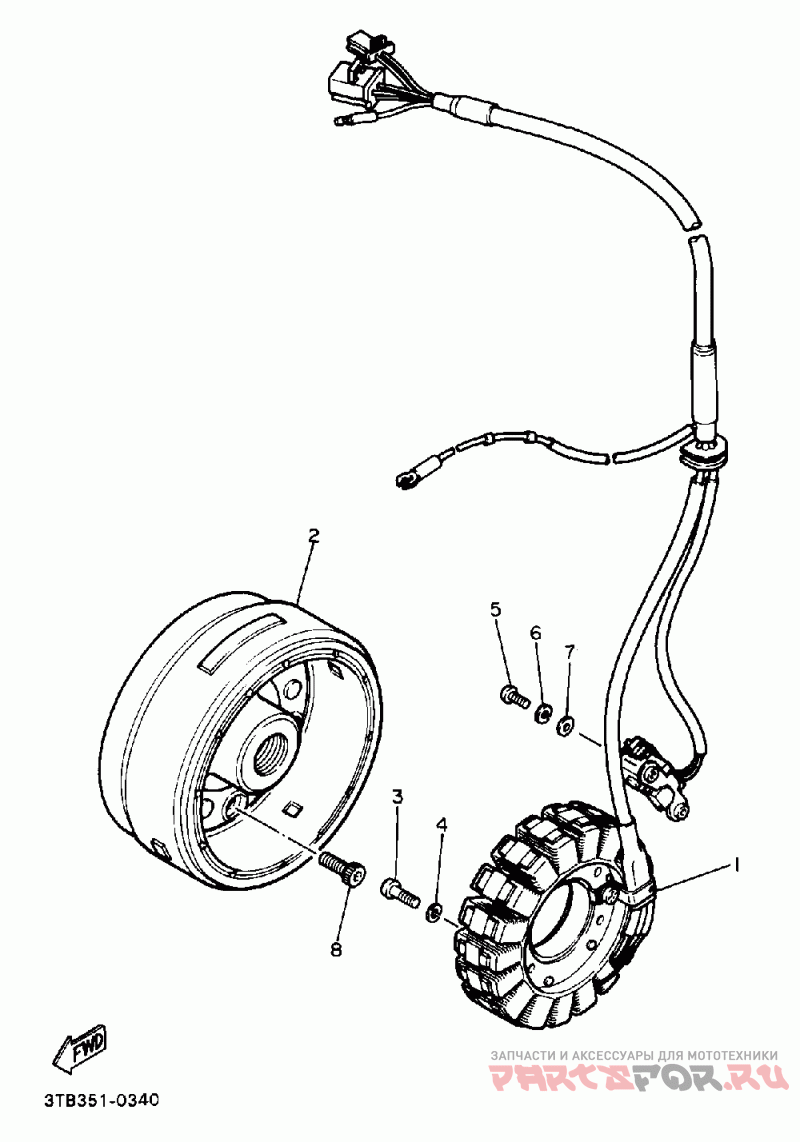 2
5
6
7
3
4
1
8
FWD
3TB351-0340
ЗАПЧАСТИ И АКСЕССУАРЫ ДЛЯ МОТОТЕХНИКИ
PARTSFOR.RU