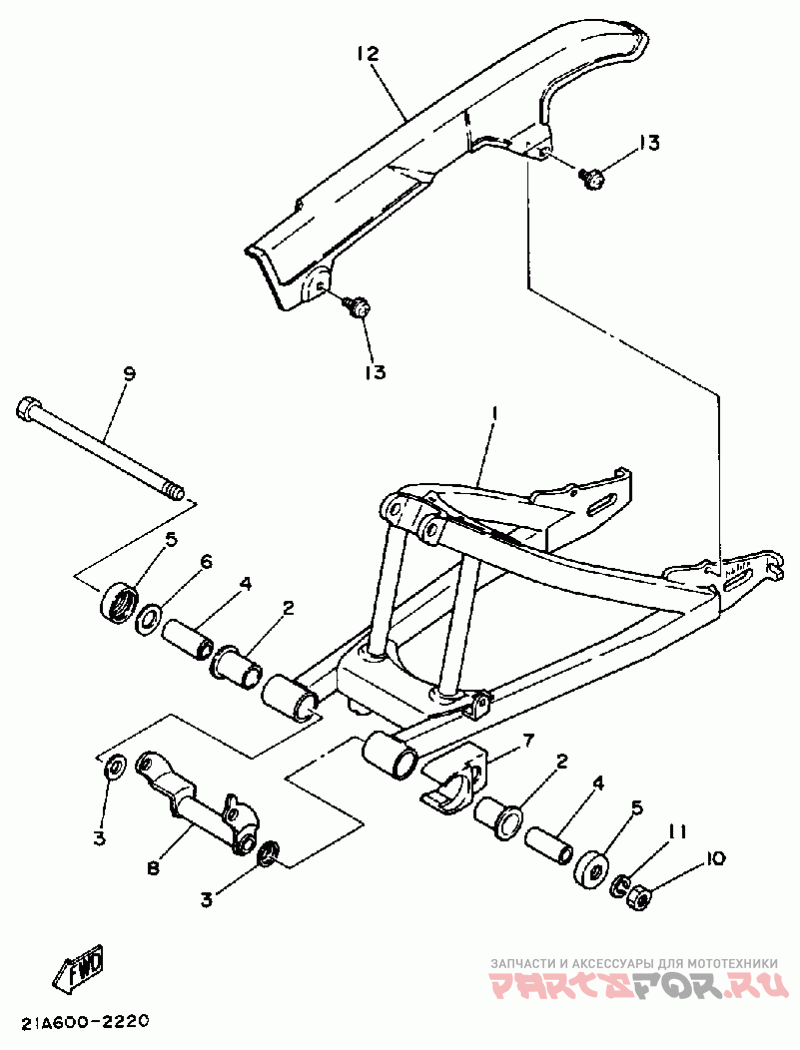 12
13
13
9
1
5
6
4
2
7
2
4
5
11
10
3
8
3
FWD
21A600-2220
ЗАПЧАСТИ И АКСЕССУАРЫ ДЛЯ МОТОТЕХНИКИ
PARTSFOR.RU