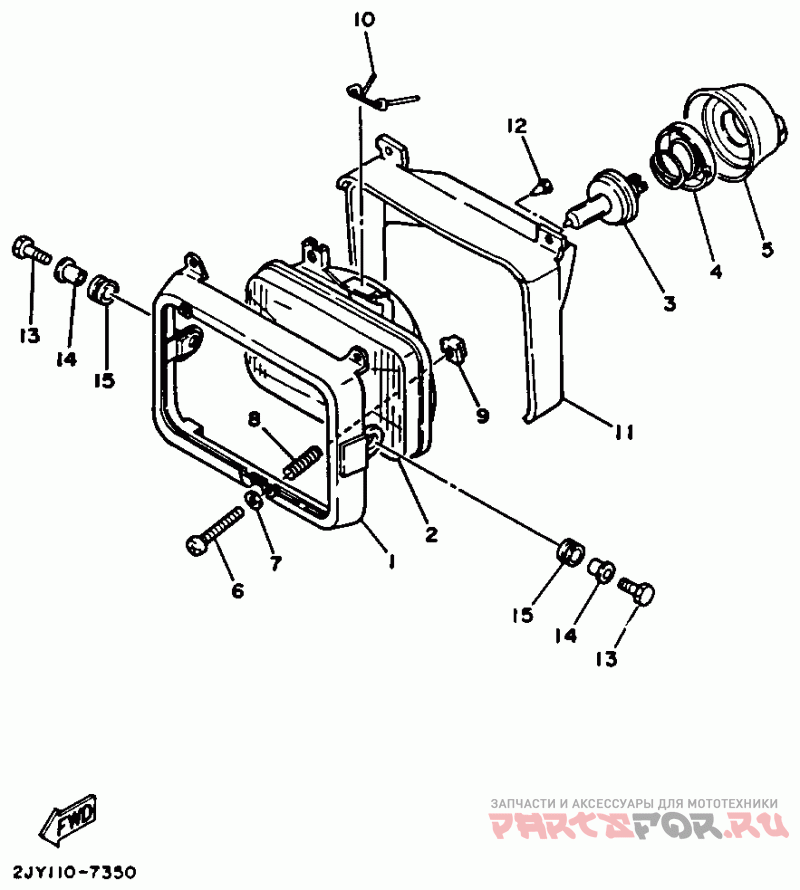 10

12

5

4

3

13

14

15

9

11

8

2

1

7

6

15

14

13

FWD

2JY110-7350

ЗАПЧАСТИ И АКСЕССУАРЫ ДЛЯ МОТОТЕХНИКИ
PARTSFOR.RU