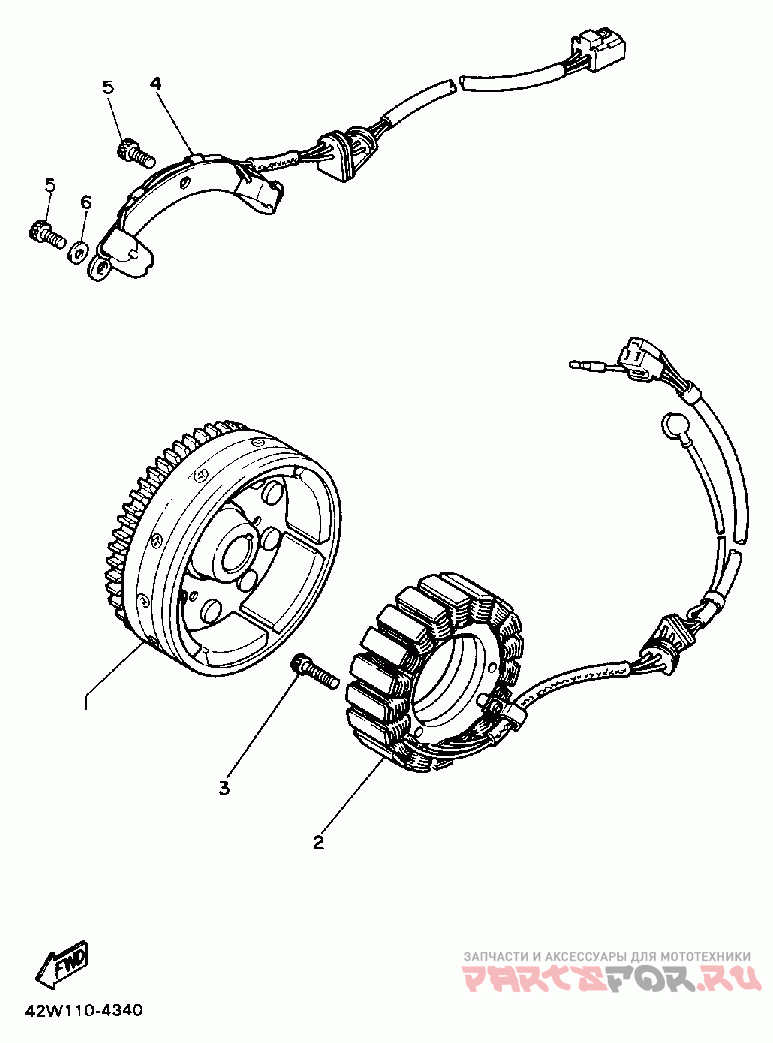 5
4
5
6
1
3
2
FWD
42W110-4340
ЗАПЧАСТИ И АКСЕССУАРЫ ДЛЯ МОТОТЕХНИКИ
PARTSFOR.RU