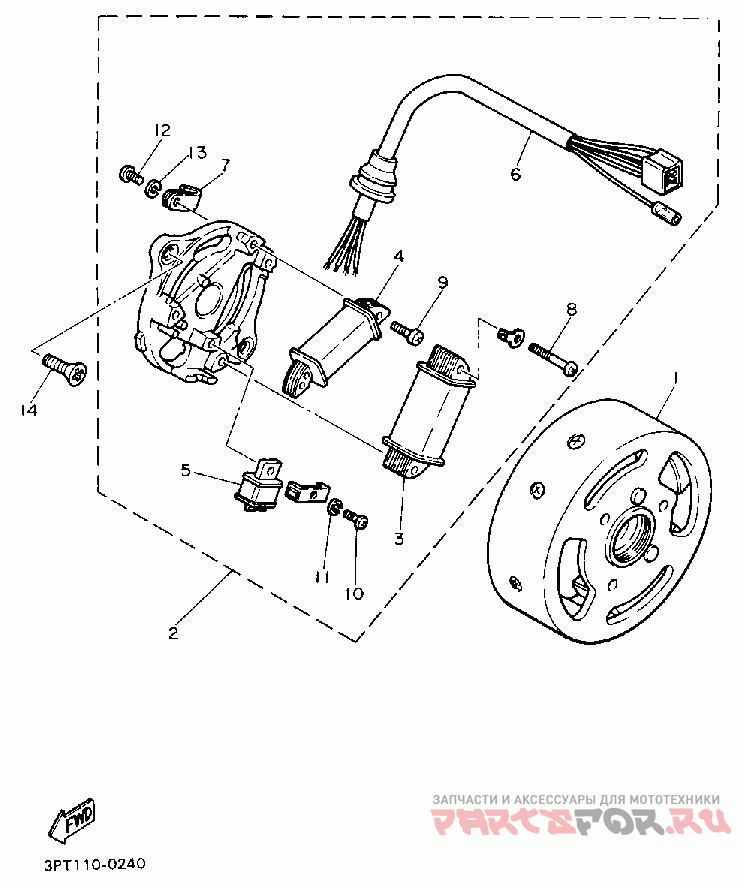 12
13
7
6
4
9
8
1
14
5
3
11
10
2
FWD
3PT110-0240
ЗАПЧАСТИ И АКСЕССУАРЫ ДЛЯ МОТОТЕХНИКИ
PARTSFOR.RU