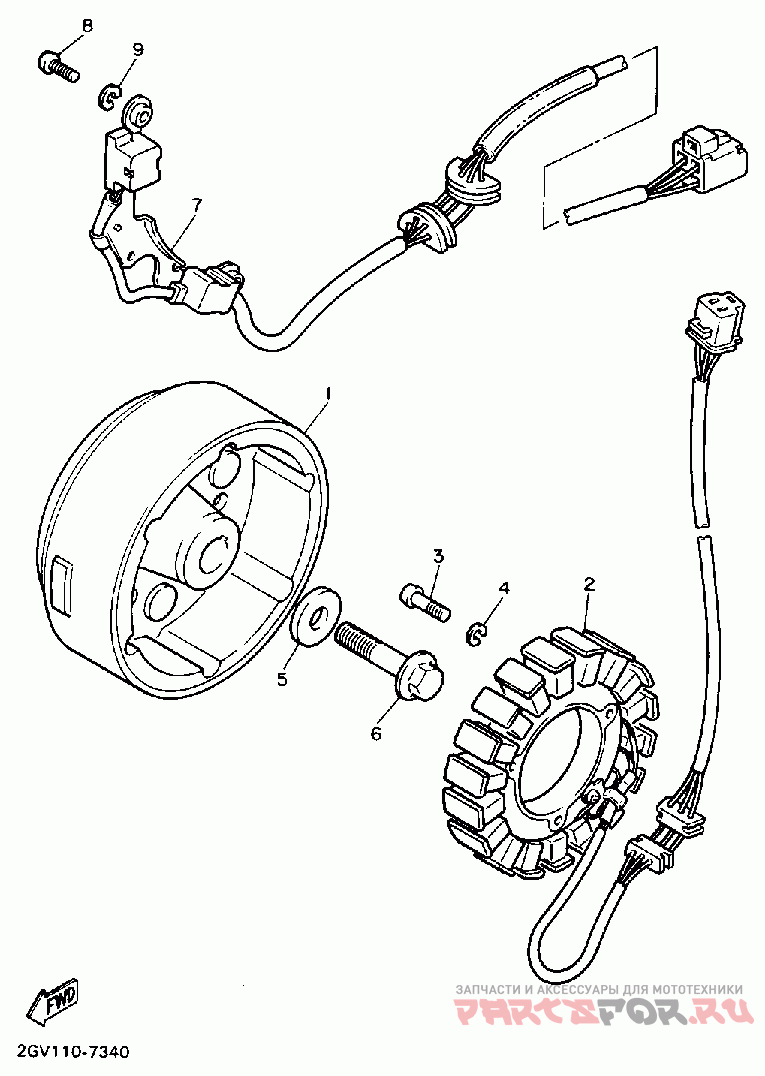 8
9
7
1
3
4
2
5
6
FWD
2GV110-7340
ЗАПЧАСТИ И АКСЕССУАРЫ ДЛЯ МОТОТЕХНИКИ
PARTSFOR.RU