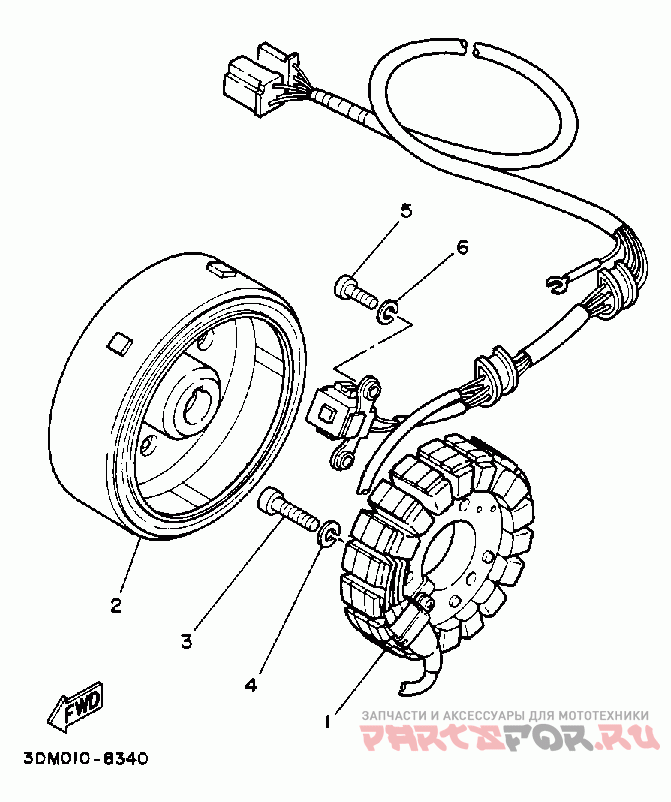 5
6
2
3
4
1
FWD
3DM010-8340
ЗАПЧАСТИ И АКСЕССУАРЫ ДЛЯ МОТОТЕХНИКИ
PARTSFOR.RU