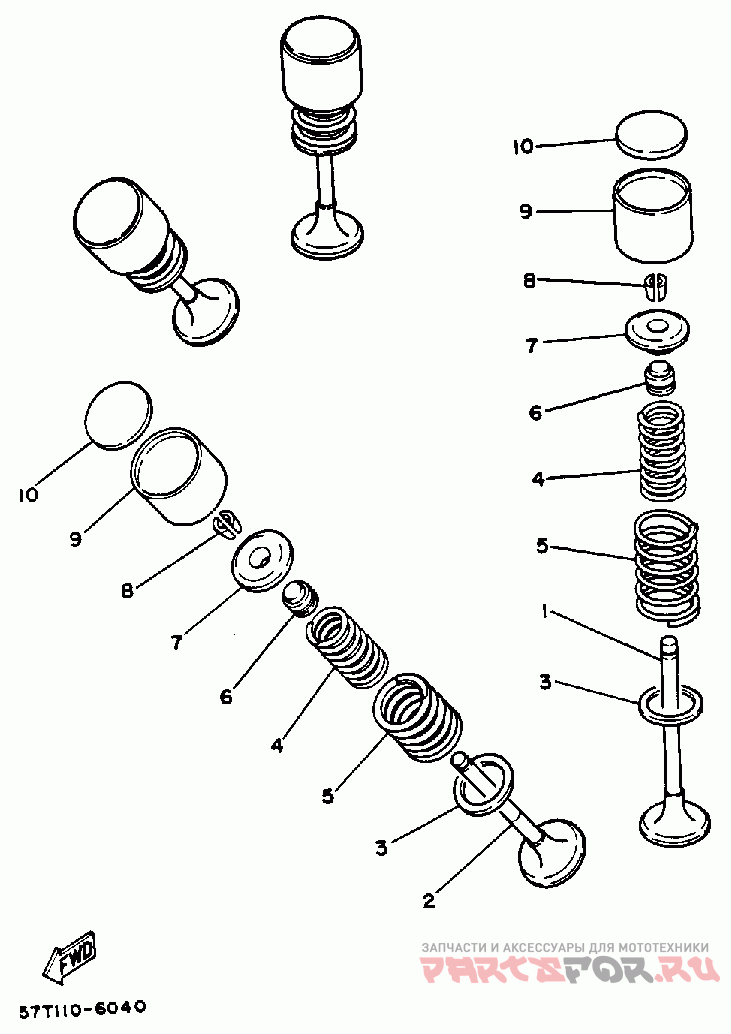 10
9
8
7
6
4
5
1
3
10
9
8
7
6
4
5
3
2
FWD
57T110-6040
ЗАПЧАСТИ И АКСЕССУАРЫ ДЛЯ МОТОТЕХНИКИ
PARTSFOR.RU