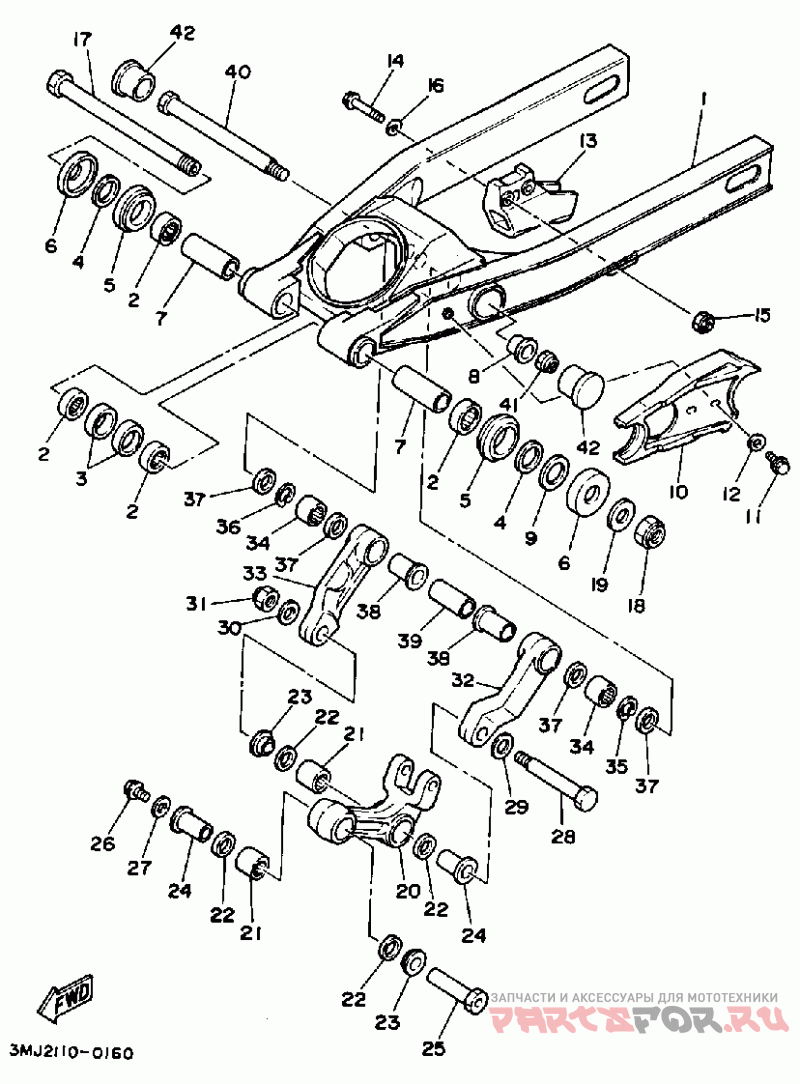 17
42
40
14
16
1
13
6
4
5
2
7
15
8
41
42
2
3
2
7
2
5
4
9
6
19
18
10
12
11
37
36
34
37
33
31
30
38
39
38
32
37
34
35
37
23
22
21
29
28
26
27
24
22
21
20
22
24
22
23
25
FWD
3MJ2110-0160
ЗАПЧАСТИ И АКСЕССУАРЫ ДЛЯ МОТОТЕХНИКИ
PARTSFOR.RU