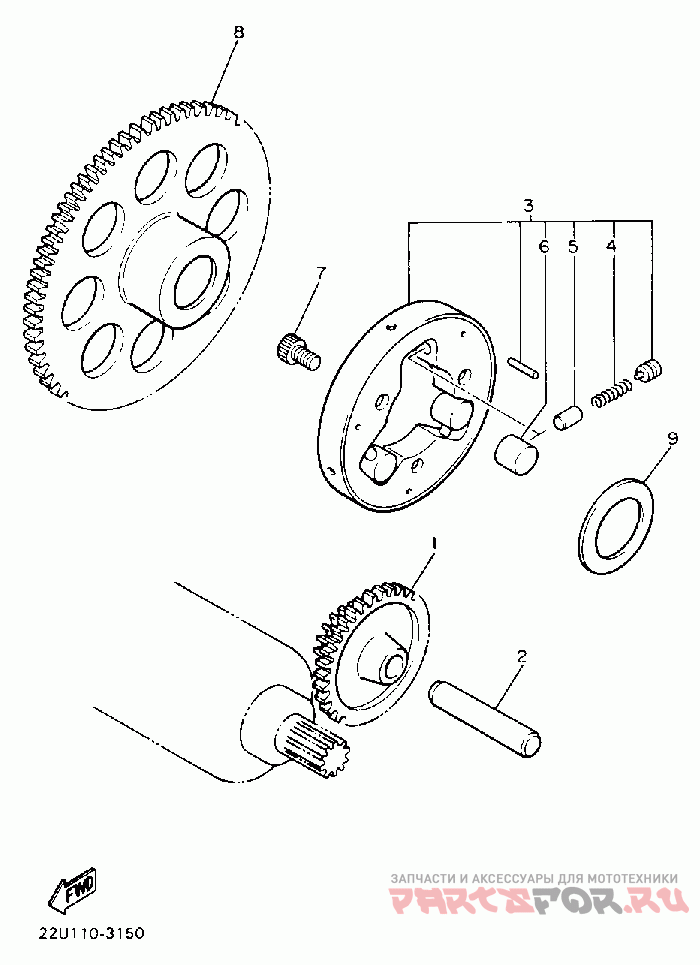 8

3

6

5

4

7

9

1

2

FWD

22U110-3150

ЗАПЧАСТИ И АКСЕССУАРЫ ДЛЯ МОТОТЕХНИКИ
PARTSFOR.RU