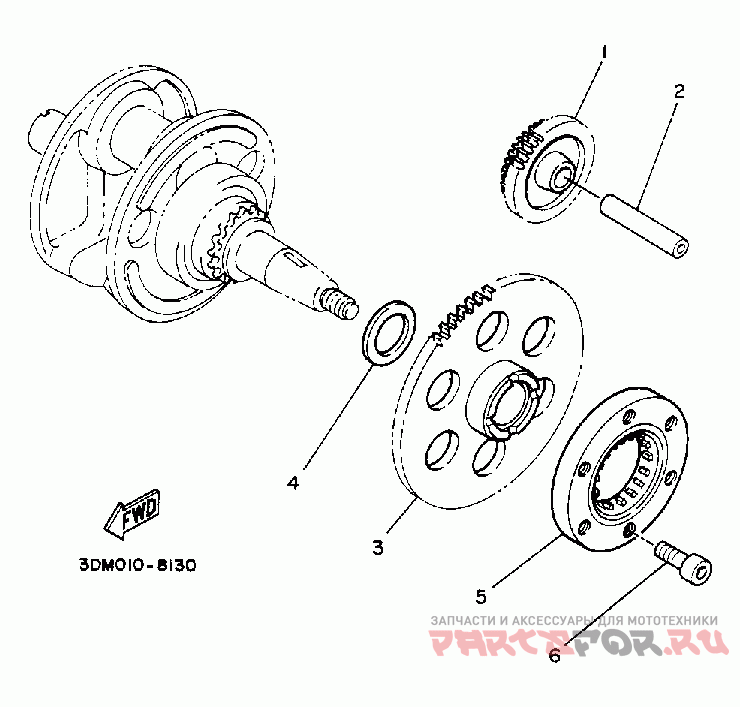 1
2
4
3
5
6
FWD
3DM010-8130
ЗАПЧАСТИ И АКСЕССУАРЫ ДЛЯ МОТОТЕХНИКИ
PARTSFOR.RU