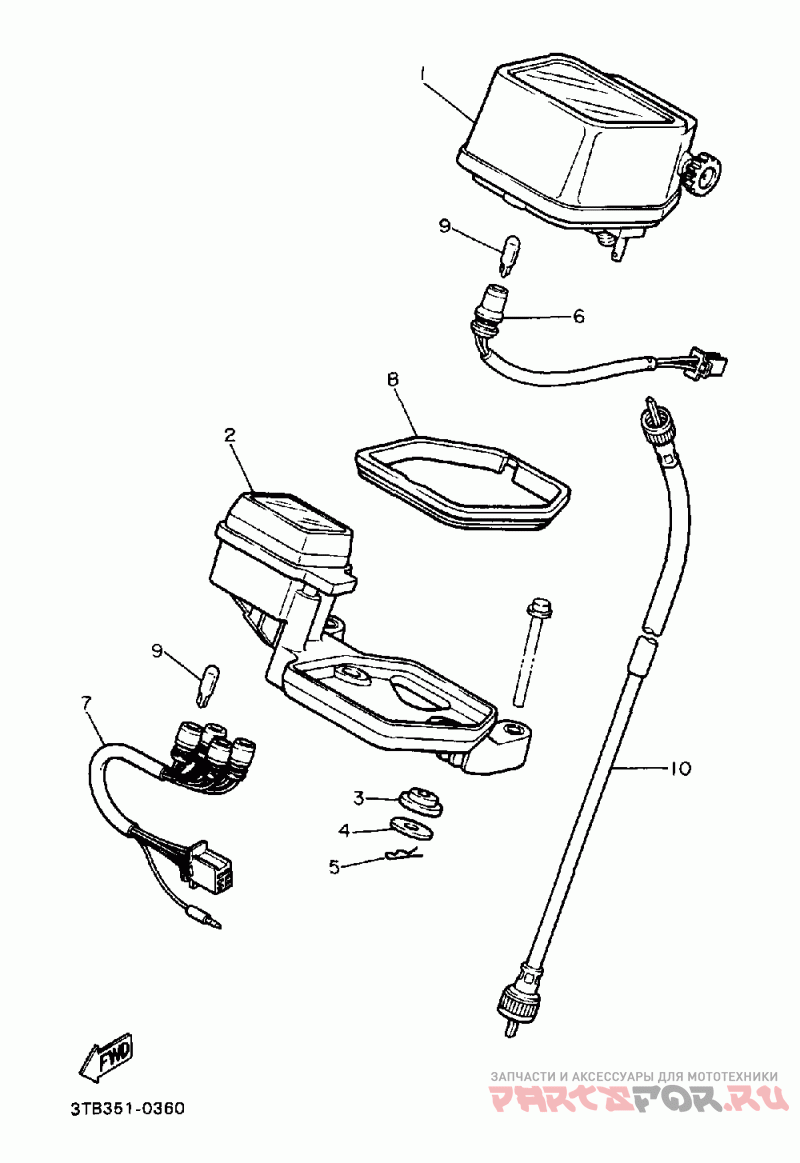 1
9
6
8
2
9
7
3
4
5
10
FWD
3TB351-0360
ЗАПЧАСТИ И АКСЕССУАРЫ ДЛЯ МОТОТЕХНИКИ
PARTSFOR.RU