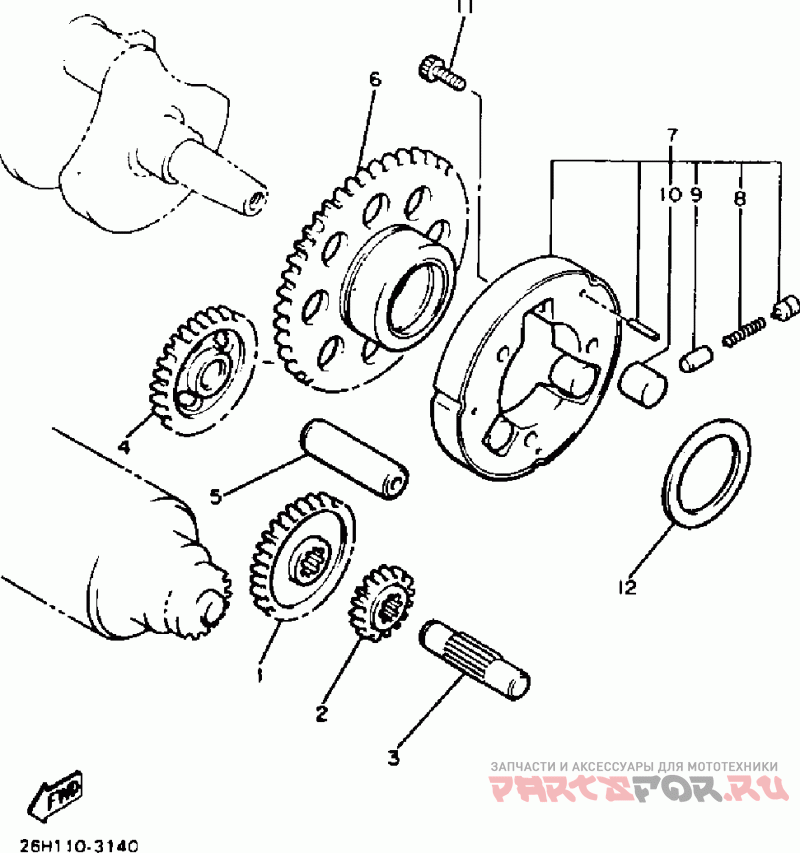 11
6
7
10
9
8
4
5
12
1
2
3
FWD
26H110-3140
ЗАПЧАСТИ И АКСЕССУАРЫ ДЛЯ МОТОТЕХНИКИ
PARTSFOR.RU