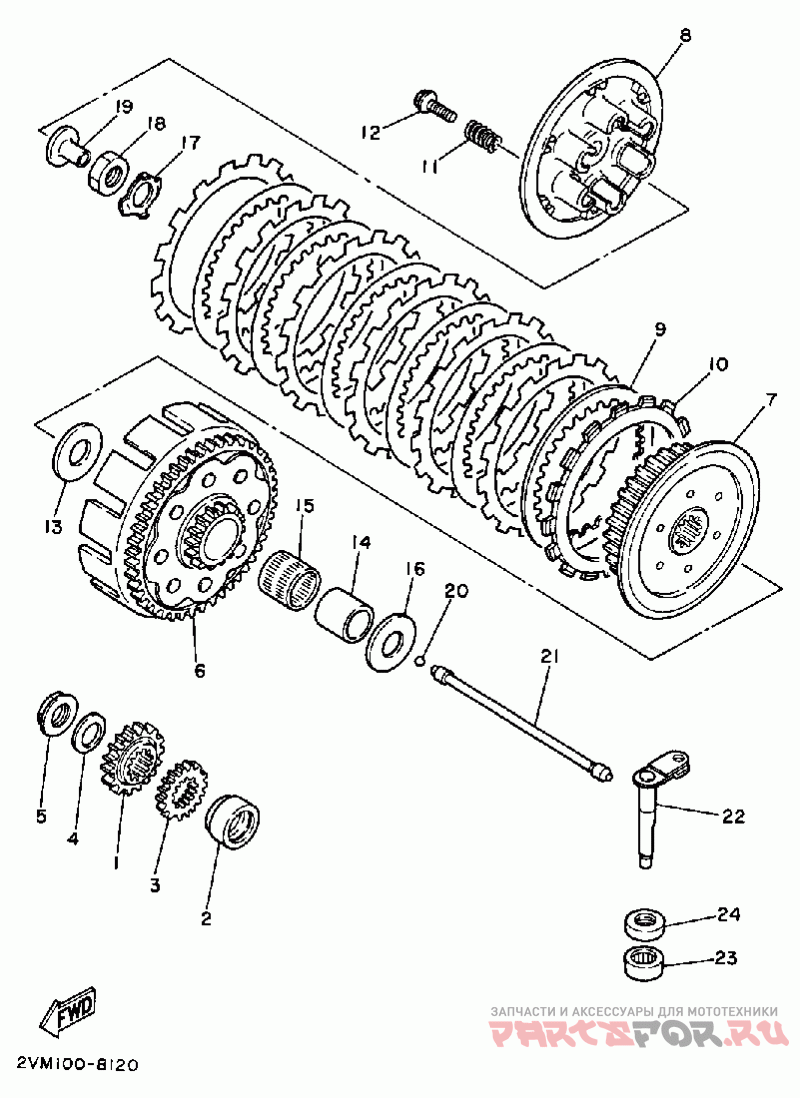 8
19
18
17
12
11
9
10
7
13
15
14
16
20
6
21
5
4
1
3
2
22
24
23
FWD
2VM100-8120
ЗАПЧАСТИ И АКСЕССУАРЫ ДЛЯ МОТОТЕХНИКИ
PARTSFOR.RU