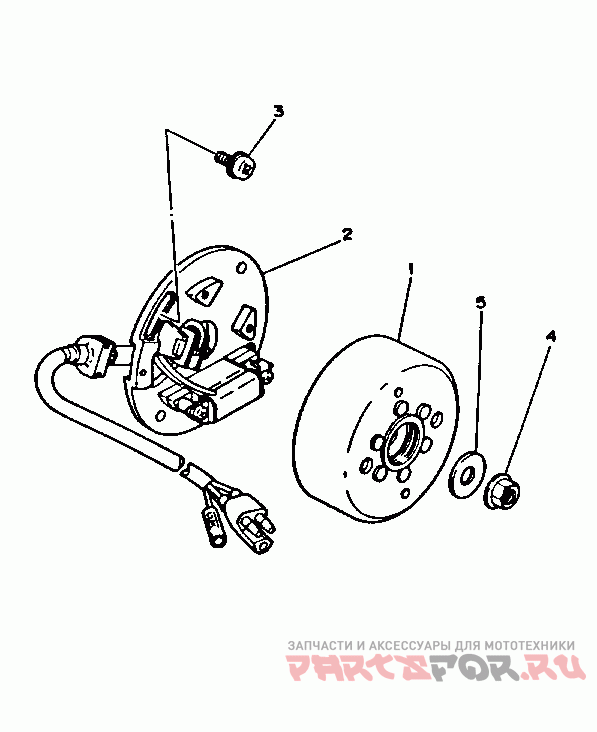 3
2
1
5
4
ЗАПЧАСТИ И АКСЕССУАРЫ ДЛЯ МОТОТЕХНИКИ
PARTSFOR.RU