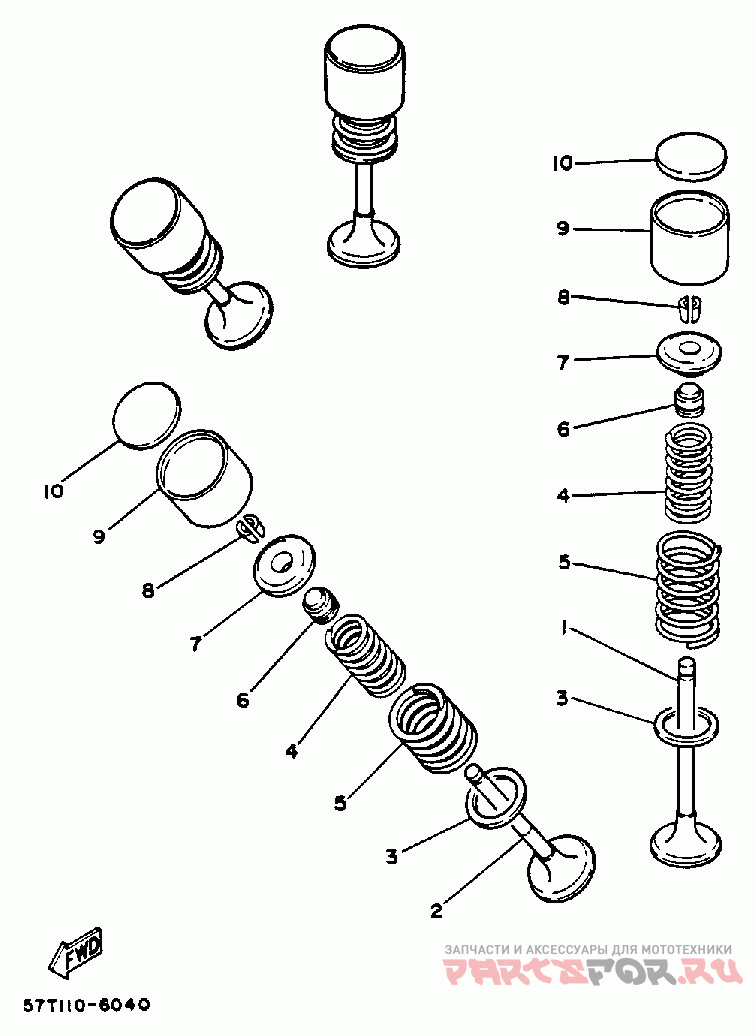 10
9
8
7
6
4
5
1
3
10
9
8
7
6
4
5
3
2
FWD
57T110-6040
ЗАПЧАСТИ И АКСЕССУАРЫ ДЛЯ МОТОТЕХНИКИ
PARTSFOR.RU