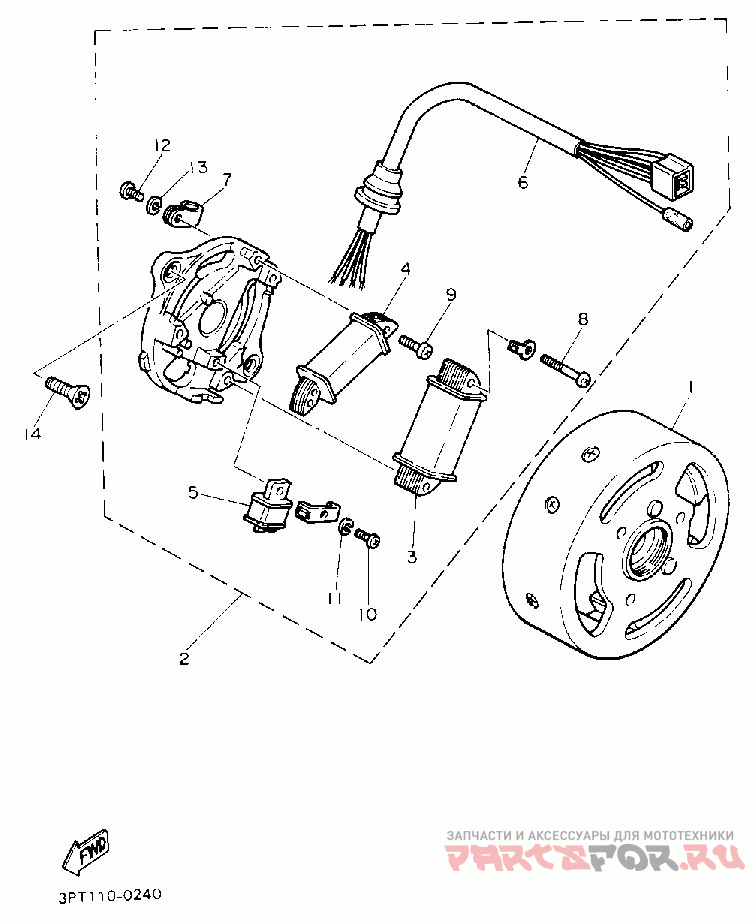 12
13
7
6
4
9
8
1
14
5
3
11
10
2
FWD
3PT110-0240
ЗАПЧАСТИ И АКСЕССУАРЫ ДЛЯ МОТОТЕХНИКИ
PARTSFOR.RU