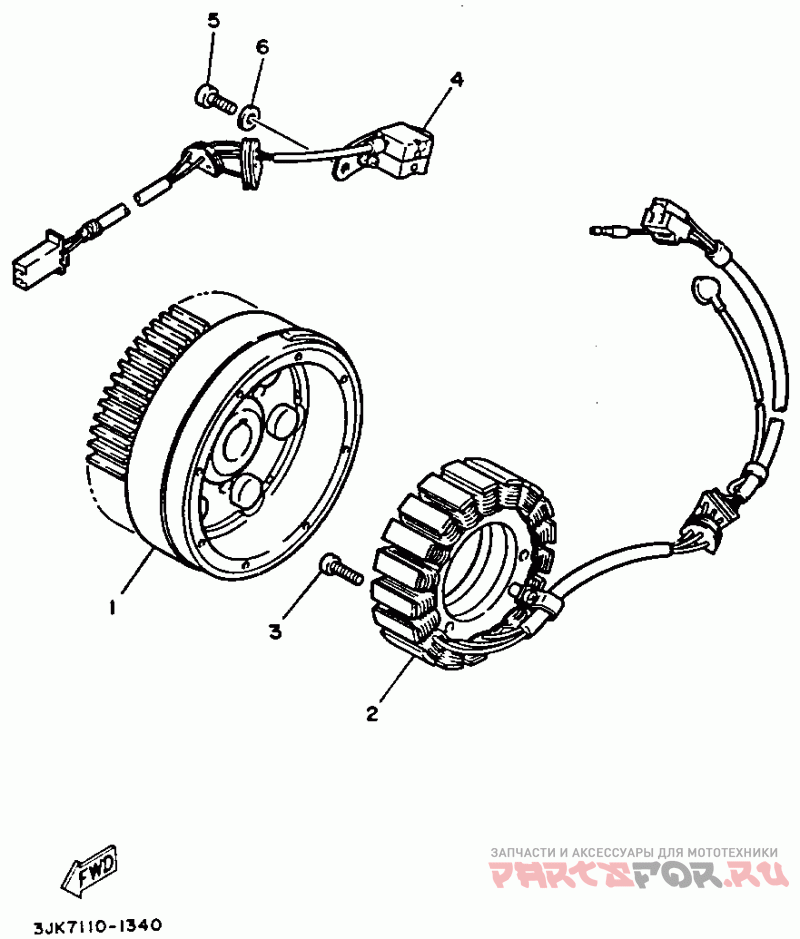 5
6
4
1
3
2
FWD
3JK7110-1340
ЗАПЧАСТИ И АКСЕССУАРЫ ДЛЯ МОТОТЕХНИКИ
PARTSFOR.RU