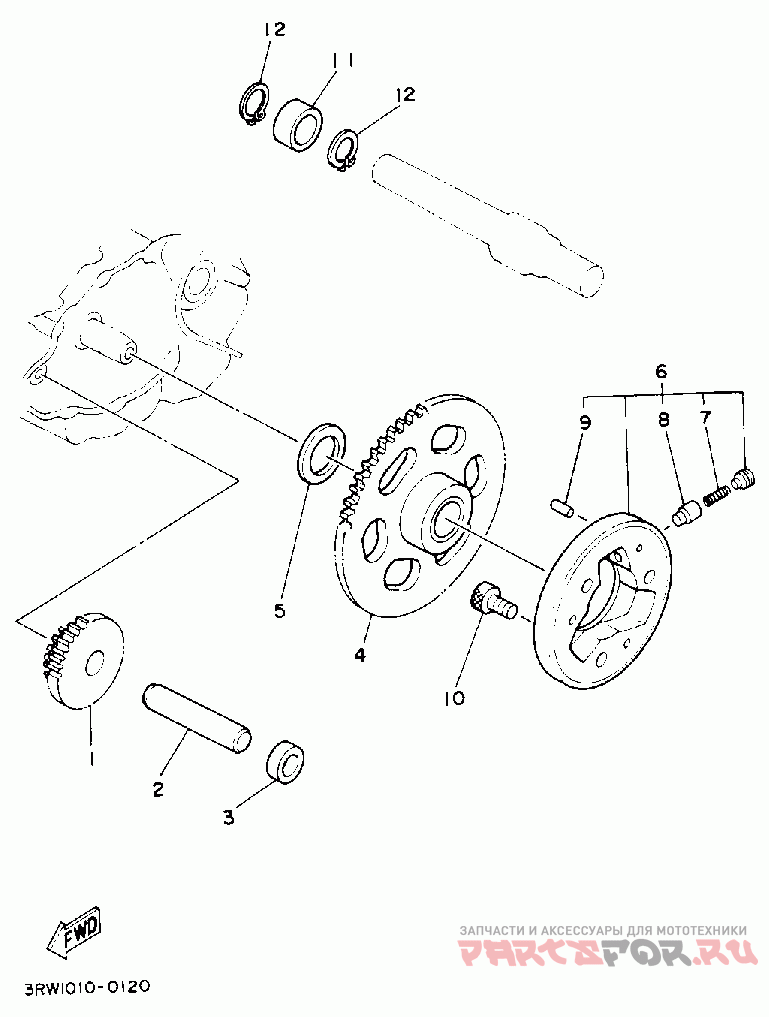 12
11
12
6
9
8
7
5
4
10
1
2
3
FWD
3RW1010-0120
ЗАПЧАСТИ И АКСЕССУАРЫ ДЛЯ МОТОТЕХНИКИ
PARTSFOR.RU